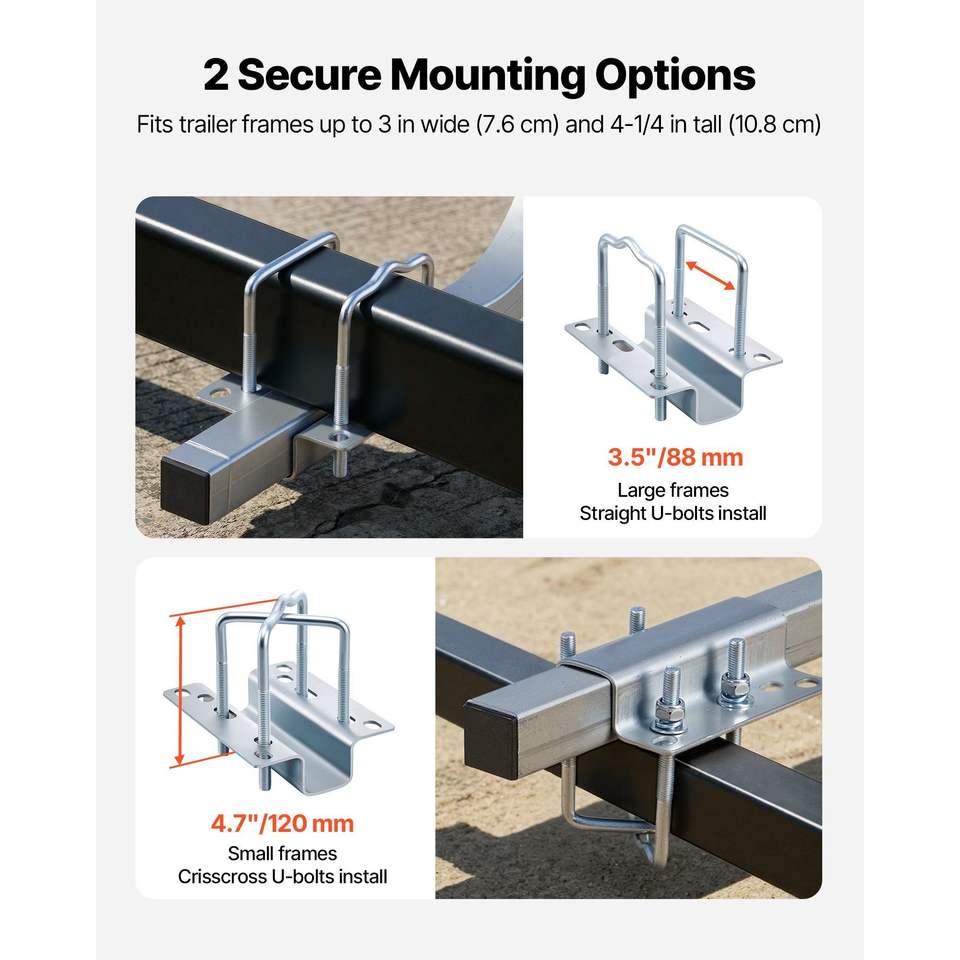 2 Secure Mounting Options

Fits trailer frames up to 3 in wide (7.6 cm) and 4-1/4 in tall (10.8 cm)

3.5"/88 mm
Large frames
Straight U-bolts install

4.7"/120 mm
Small frames
Crisscross U-bolts install