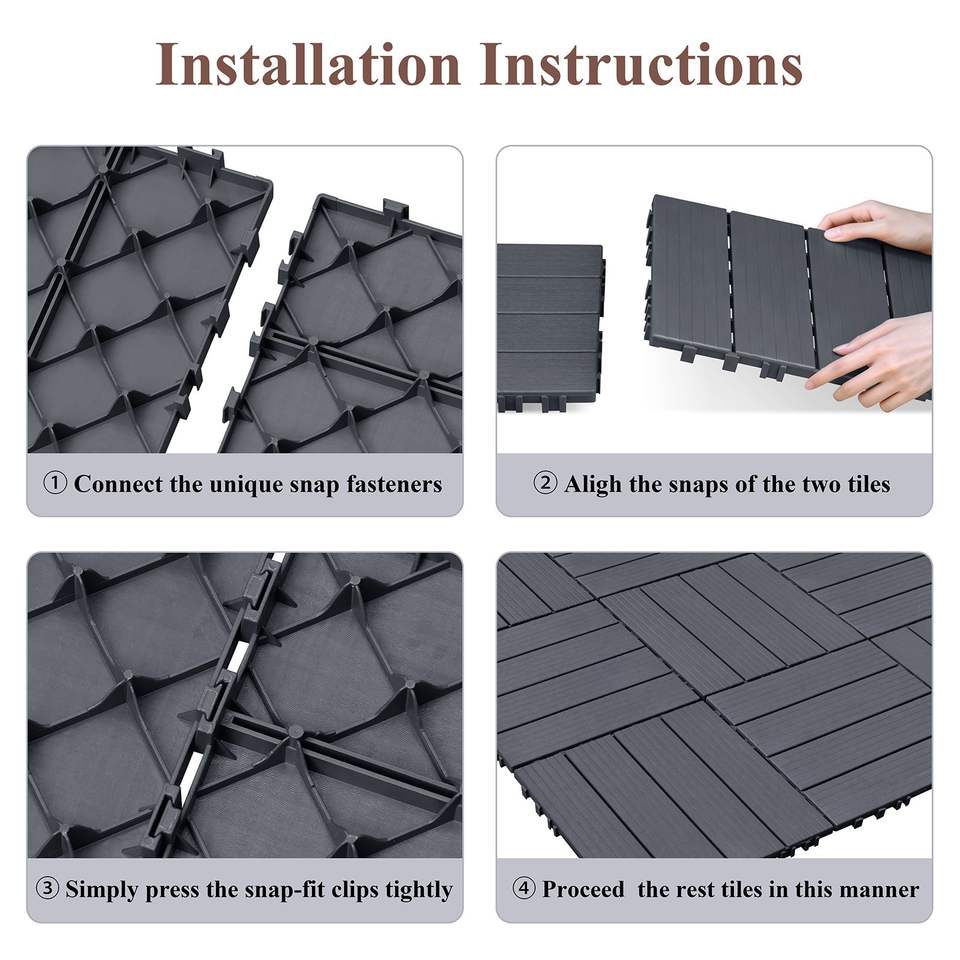 Installation Instructions

① Connect the unique snap fasteners

② Aligh the snaps of the two tiles

③ Simply press the snap-fit clips tightly

④ Proceed the rest tiles in this manner