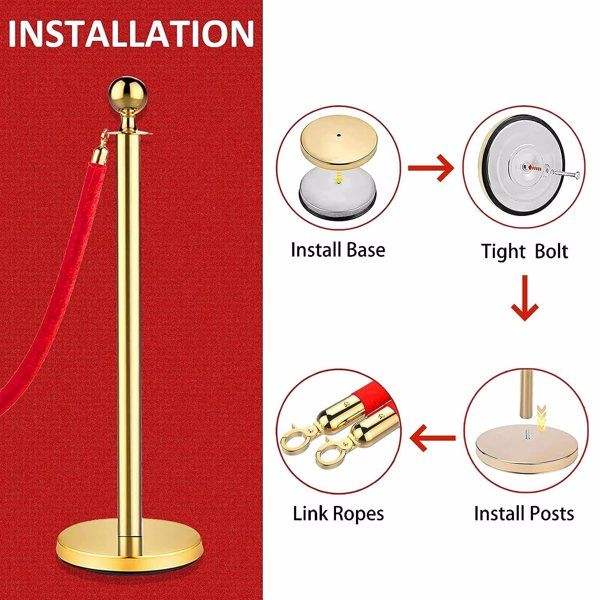 INSTALLATION

Install Base

Tight Bolt

Install Posts

Link Ropes