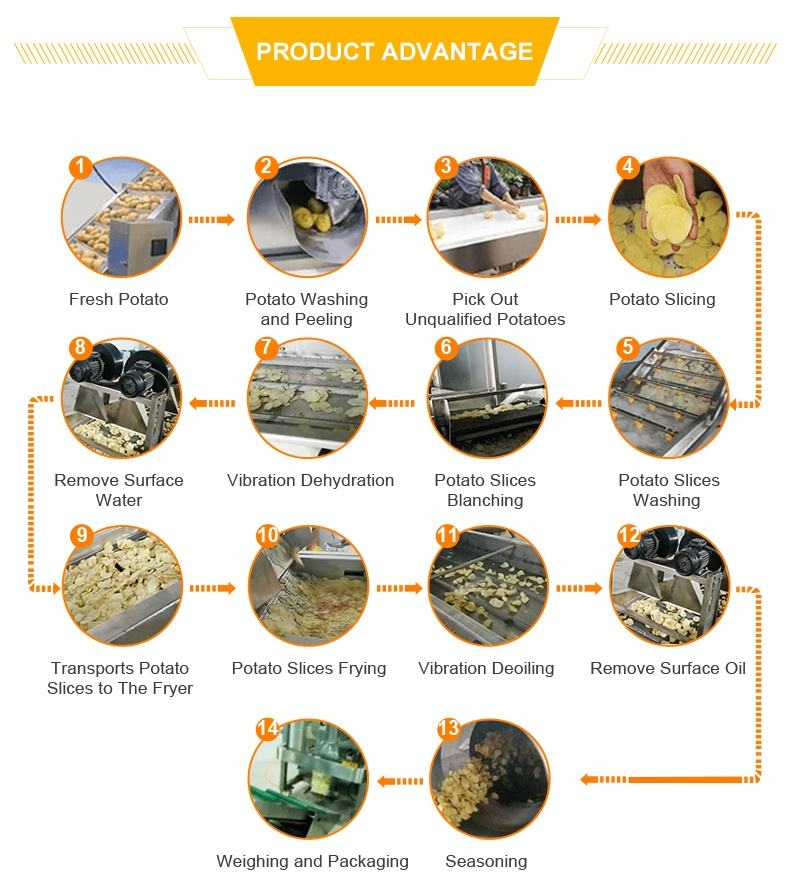 PRODUCT ADVANTAGE

1
Fresh Potato

2
Potato Washing and Peeling

3
Pick Out Unqualified Potatoes

4
Potato Slicing

5
Potato Slices Washing

6
Potato Slices Blanching

7
Vibration Dehydration

8
Remove Surface Water

9
Transports Potato Slices to The Fryer

10
Potato Slices Frying

11
Vibration Deoiling

12
Remove Surface Oil

13
Seasoning

14
Weighing and Packaging