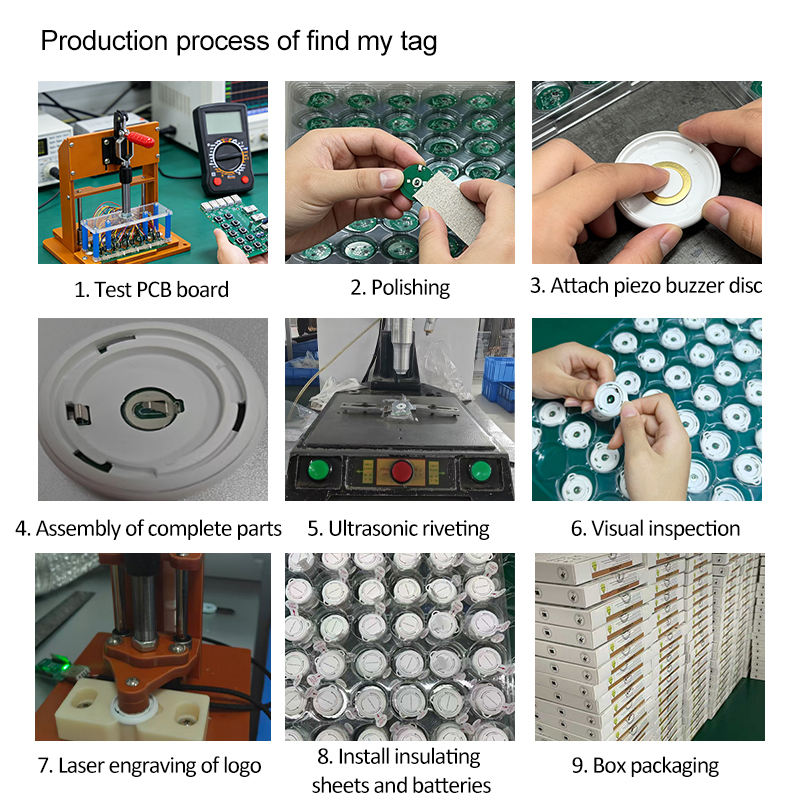 Production process of find my tag

1. Test PCB board

2. Polishing

3. Attach piezo buzzer disc

4. Assembly of complete parts

5. Ultrasonic riveting

6. Visual inspection

7. Laser engraving of logo

8. Install insulating sheets and batteries

9. Box packaging