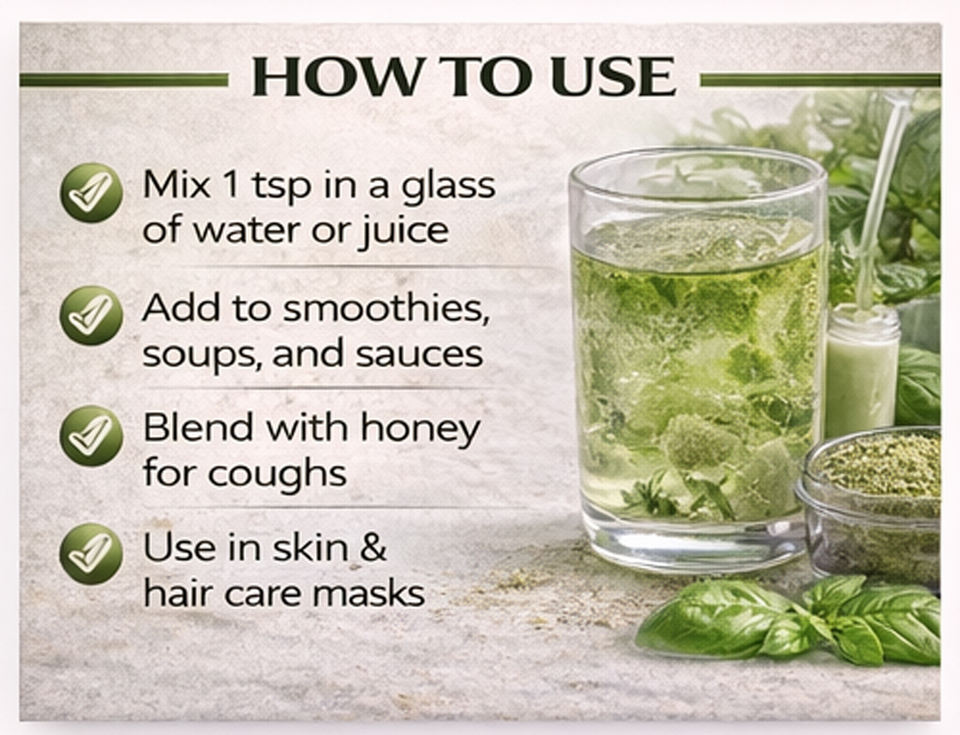 HOW TO USE

Mix 1 tsp in a glass of water or juice

Add to smoothies, soups, and sauces

Blend with honey for coughs

Use in skin & hair care masks