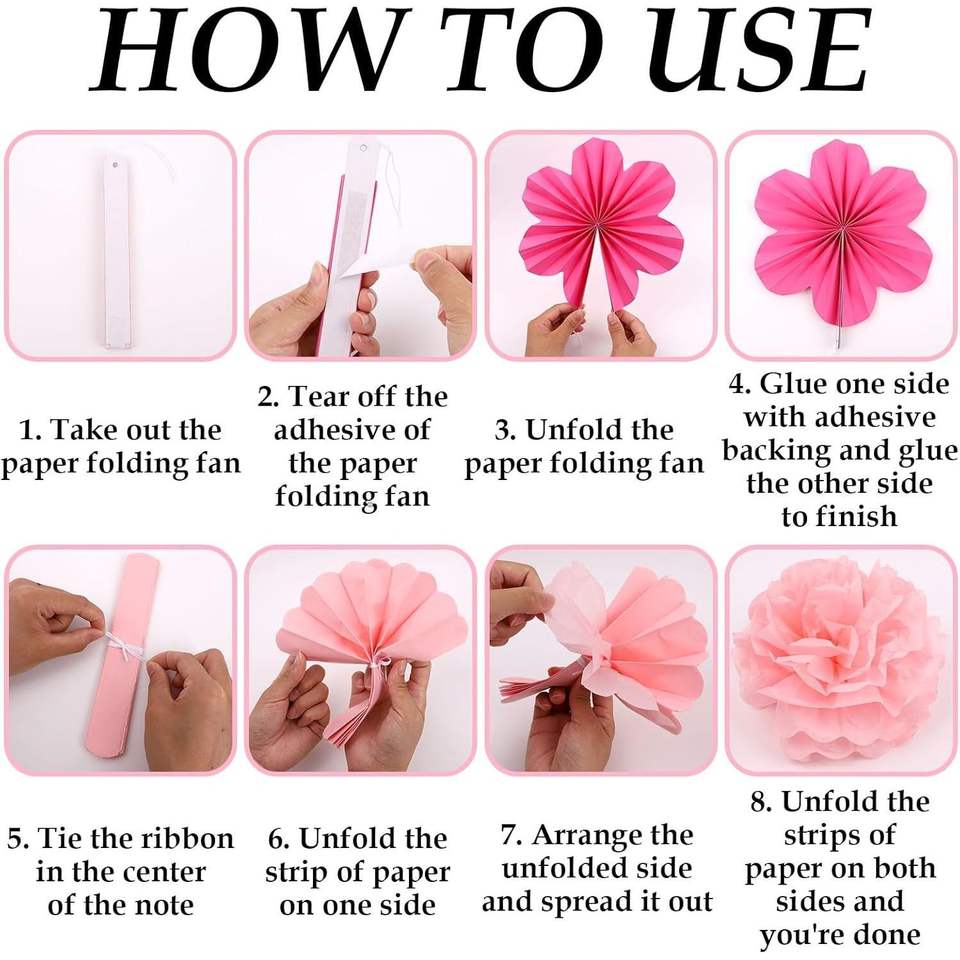 HOW TO USE

1. Take out the paper folding fan

2. Tear off the adhesive of the paper folding fan

3. Unfold the paper folding fan

4. Glue one side with adhesive backing and glue the other side to finish

5. Tie the ribbon in the center of the note

6. Unfold the strip of paper on one side

7. Arrange the unfolded side and spread it out

8. Unfold the strips of paper on both sides and you're done