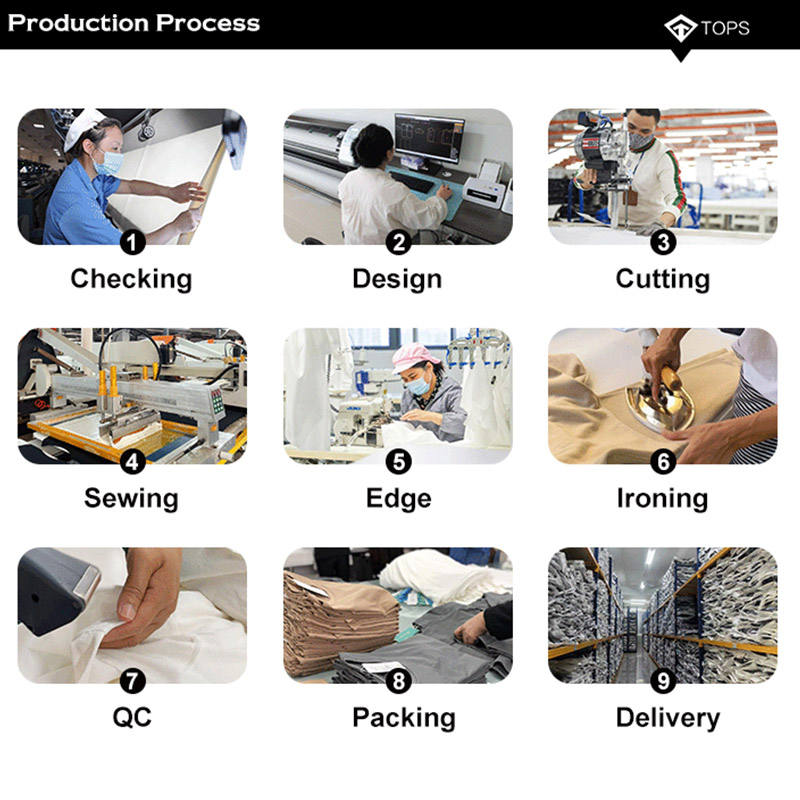 Production Process

TOPS

1
Checking

2
Design

3
Cutting

4
Sewing

5
Edge

6
Ironing

7
QC

8
Packing

9
Delivery