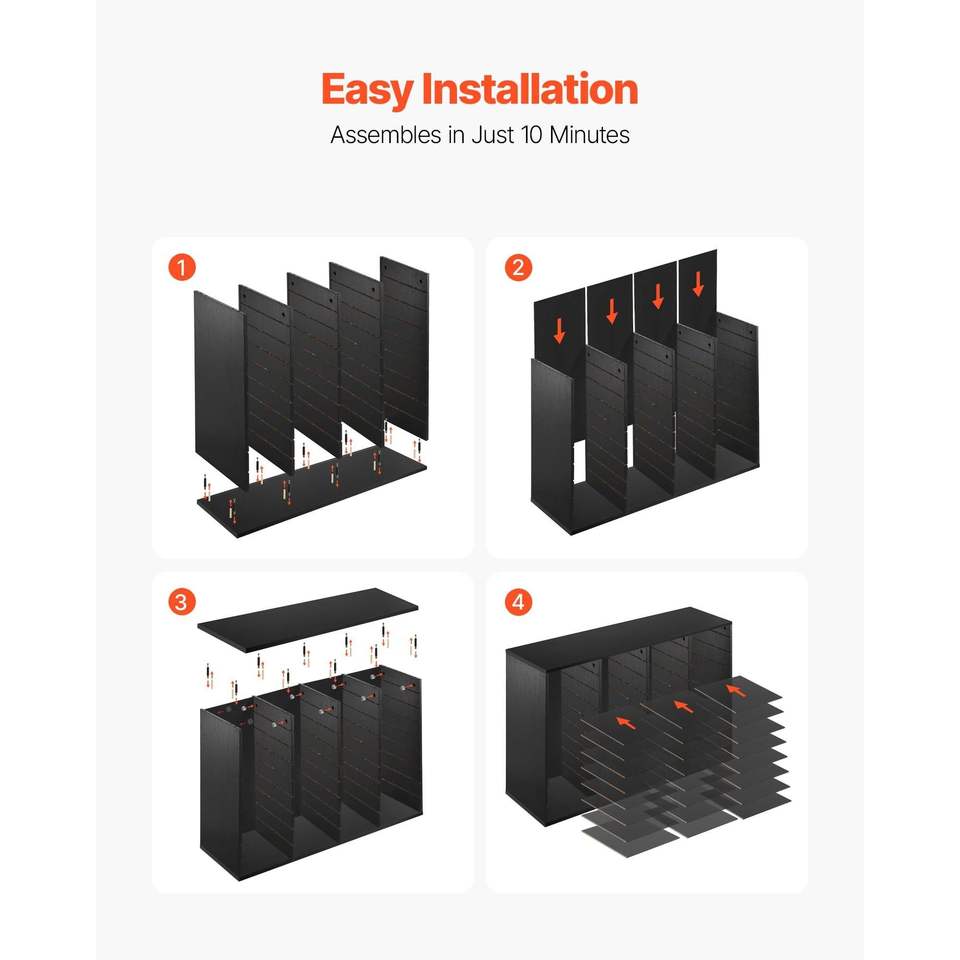 Easy Installation
Assembles in Just 10 Minutes

1

2

3

4