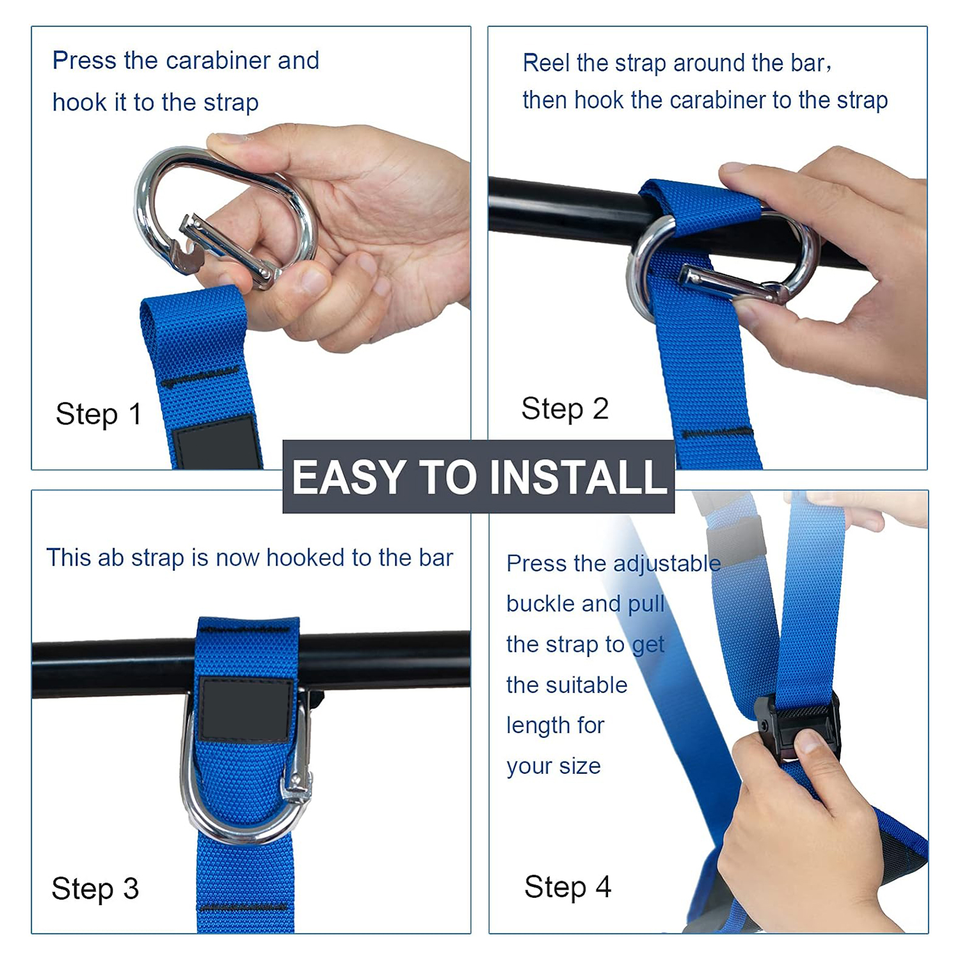 Press the carabiner and hook it to the strap

Step 1

Reel the strap around the bar, then hook the carabiner to the strap

Step 2

EASY TO INSTALL

This ab strap is now hooked to the bar

Step 3

Press the adjustable buckle and pull the strap to get the suitable length for your size

Step 4