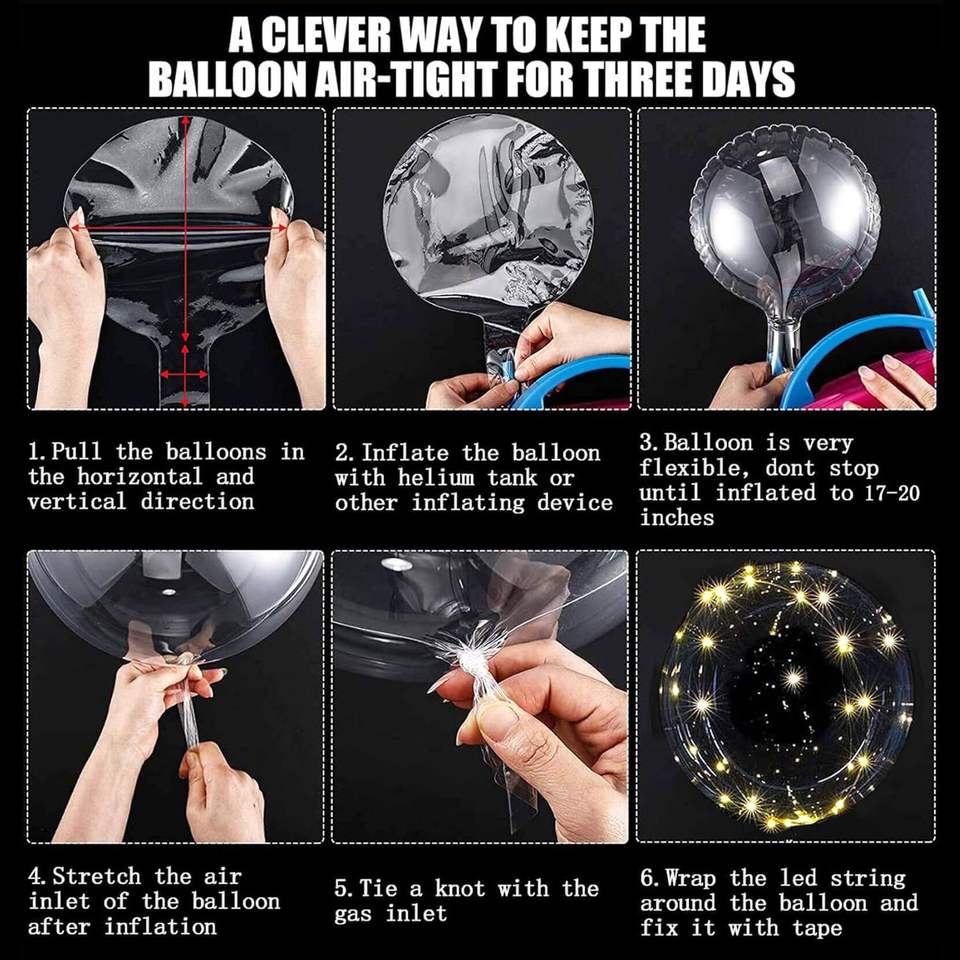 A CLEVER WAY TO KEEP THE BALLOON AIR-TIGHT FOR THREE DAYS

1. Pull the balloons in the horizontal and vertical direction

2. Inflate the balloon with helium tank or other inflating device

3. Balloon is very flexible, dont stop until inflated to 17-20 inches

4. Stretch the air inlet of the balloon after inflation

5. Tie a knot with the gas inlet

6. Wrap the led string around the balloon and fix it with tape