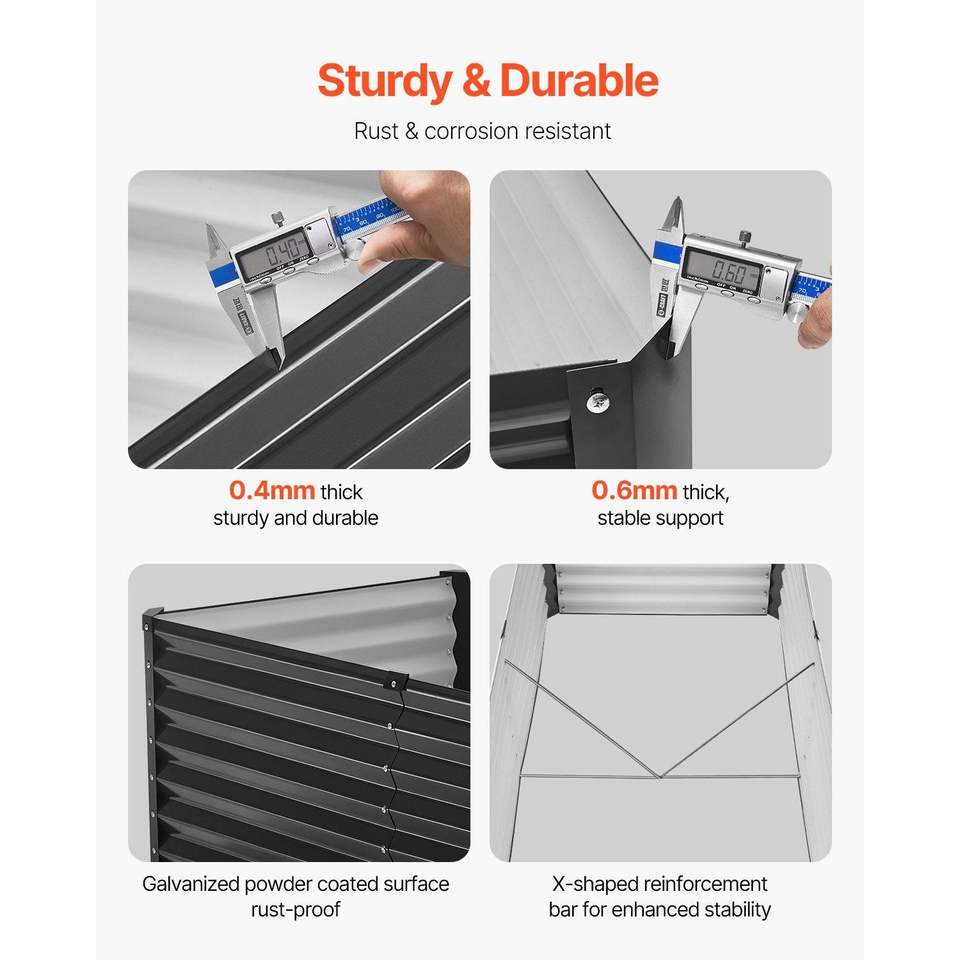 Sturdy & Durable
Rust & corrosion resistant

0.40

0.60

0.4mm thick
sturdy and durable

0.6mm thick,
stable support

Galvanized powder coated surface
rust-proof

X-shaped reinforcement
bar for enhanced stability