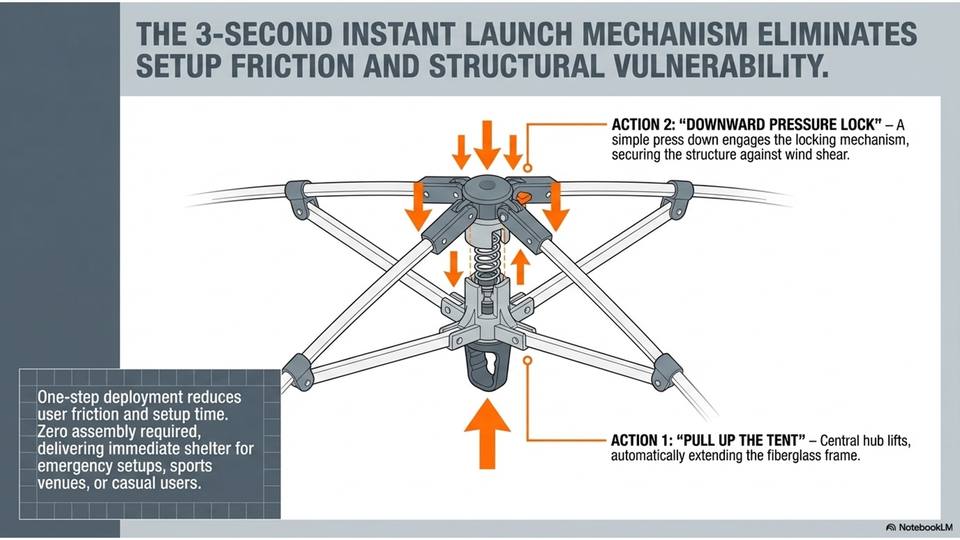 THE 3-SECOND INSTANT LAUNCH MECHANISM ELIMINATES SETUP FRICTION AND STRUCTURAL VULNERABILITY.

ACTION 2: "DOWNWARD PRESSURE LOCK" – A simple press down engages the locking mechanism, securing the structure against wind shear.

ACTION 1: "PULL UP THE TENT" – Central hub lifts, automatically extending the fiberglass frame.

One-step deployment reduces user friction and setup time. Zero assembly required, delivering immediate shelter for emergency setups, sports venues, or casual users.

NotebookLM