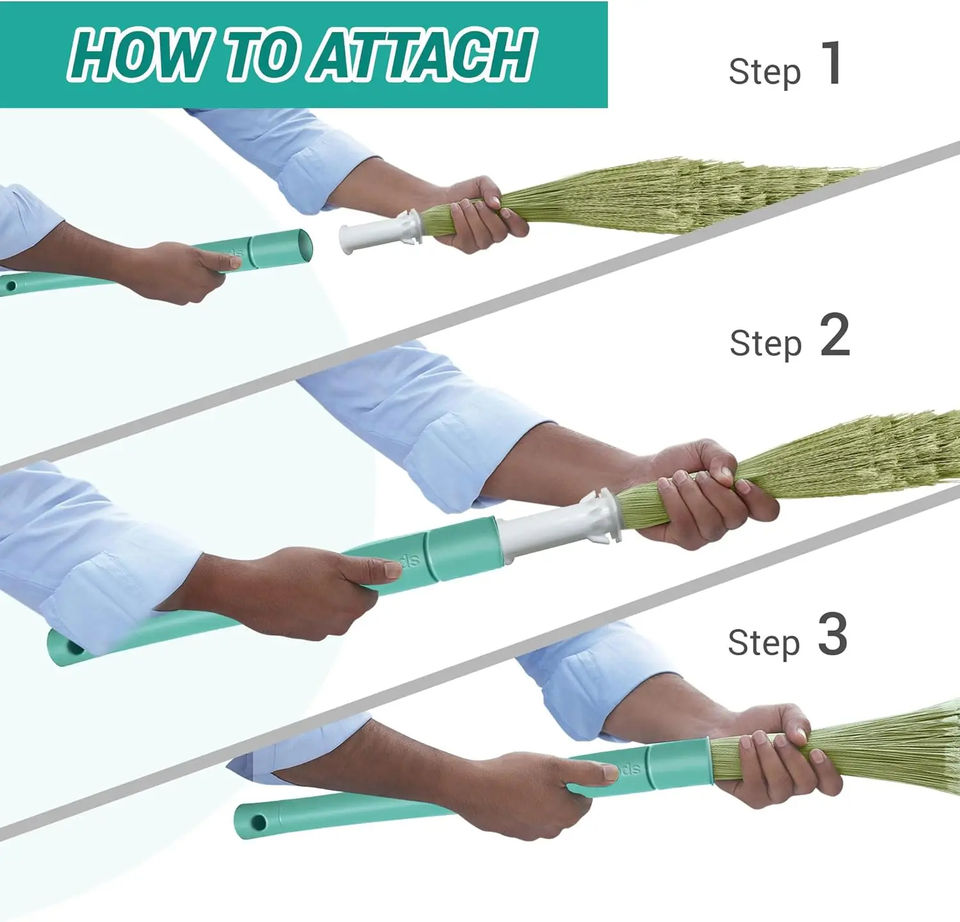 HOW TO ATTACH

Step 1

Step 2

Step 3