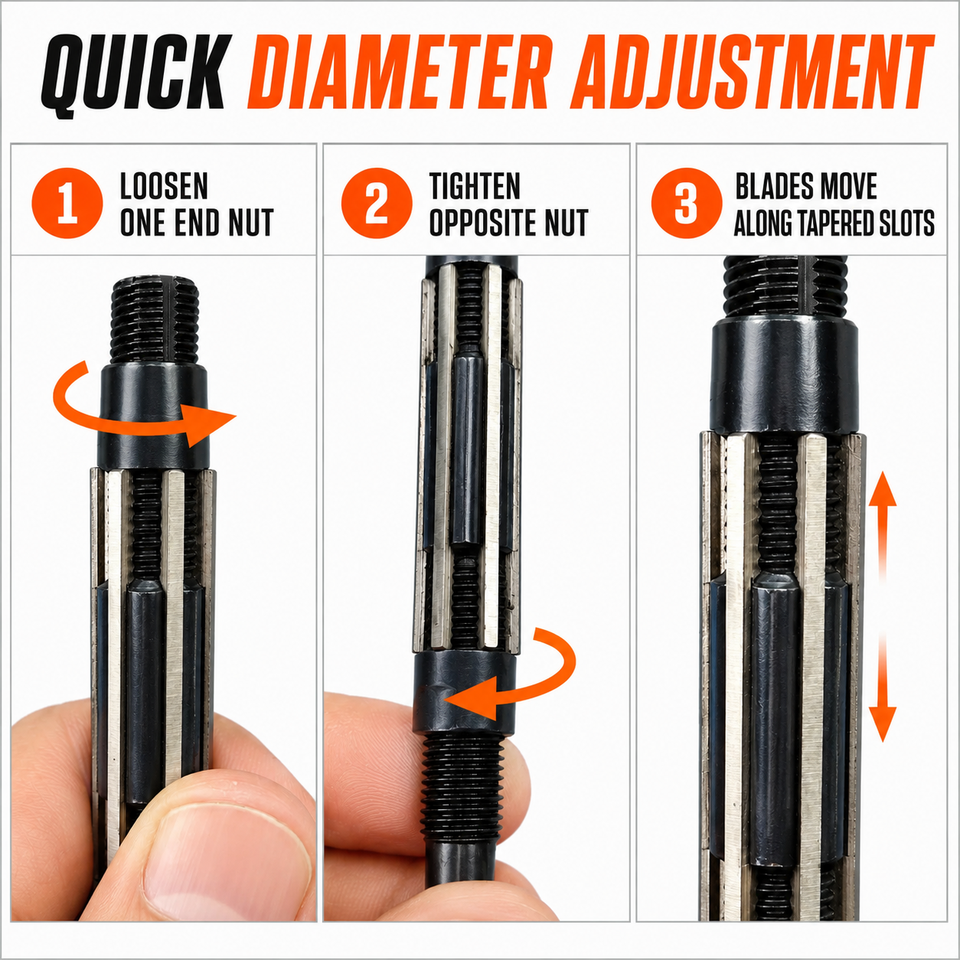 QUICK DIAMETER ADJUSTMENT

1 LOOSEN ONE END NUT

2 TIGHTEN OPPOSITE NUT

3 BLADES MOVE ALONG TAPERED SLOTS