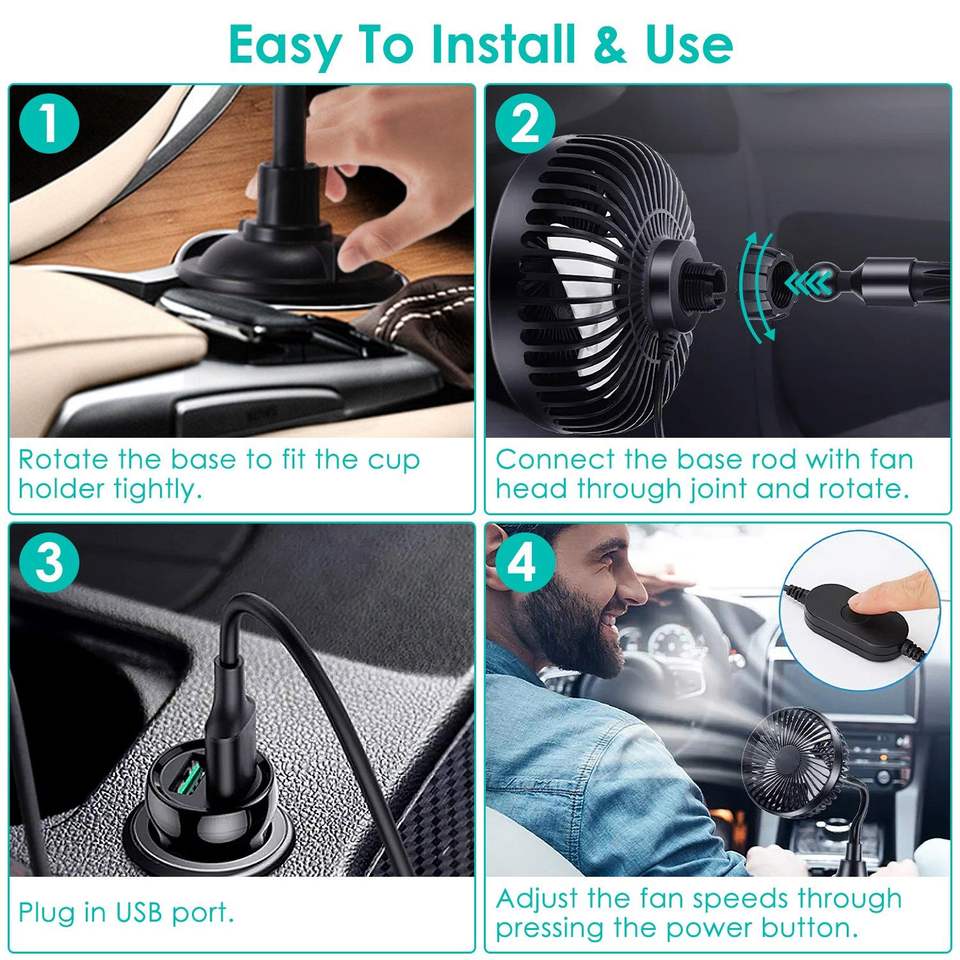 Easy To Install & Use

1

Rotate the base to fit the cup holder tightly.

2

Connect the base rod with fan head through joint and rotate.

3

Plug in USB port.

4

Adjust the fan speeds through pressing the power button.