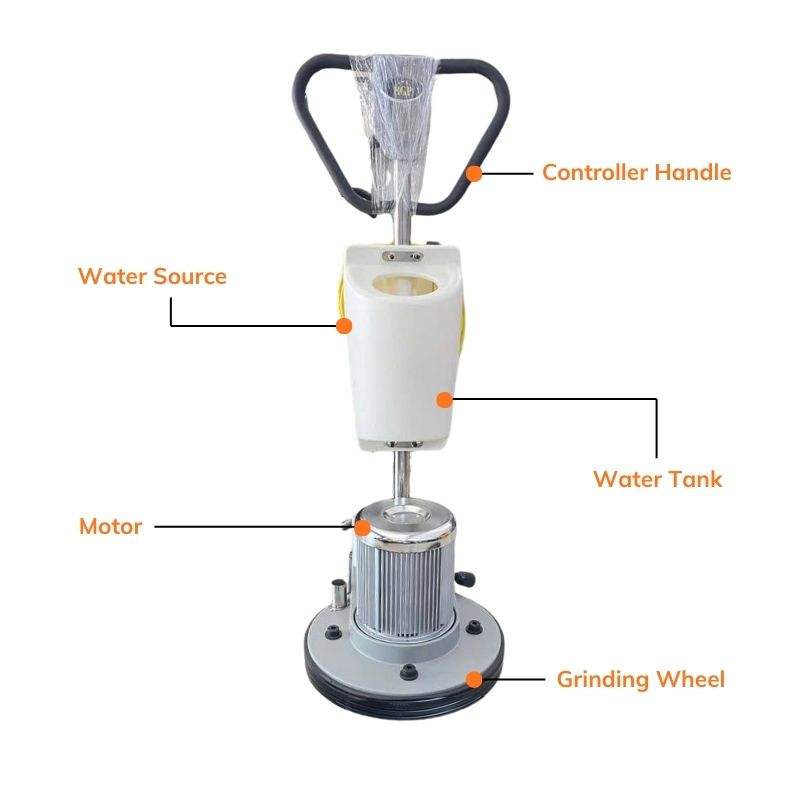 Controller Handle

Water Source

Water Tank

Motor

Grinding Wheel