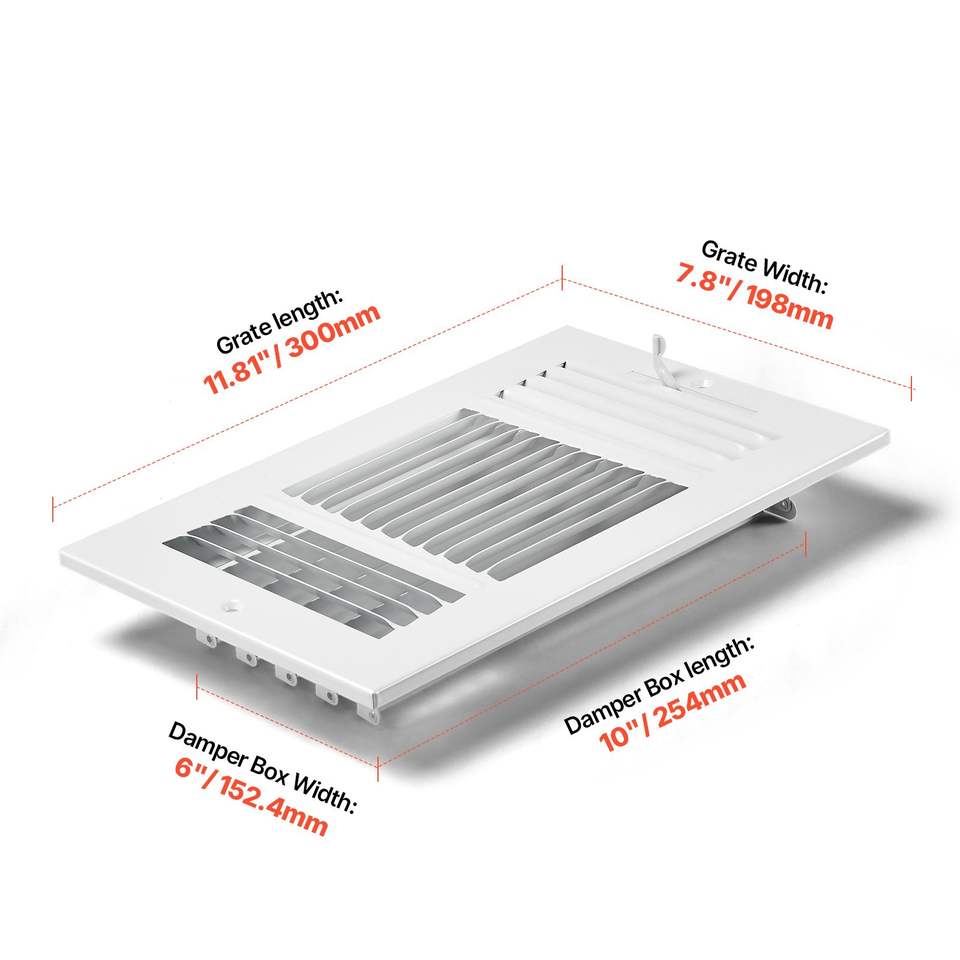 Grate length:
11.81"/ 300mm

Grate Width:
7.8"/ 198mm

Damper Box Width:
6"/ 152.4mm

Damper Box length:
10"/ 254mm