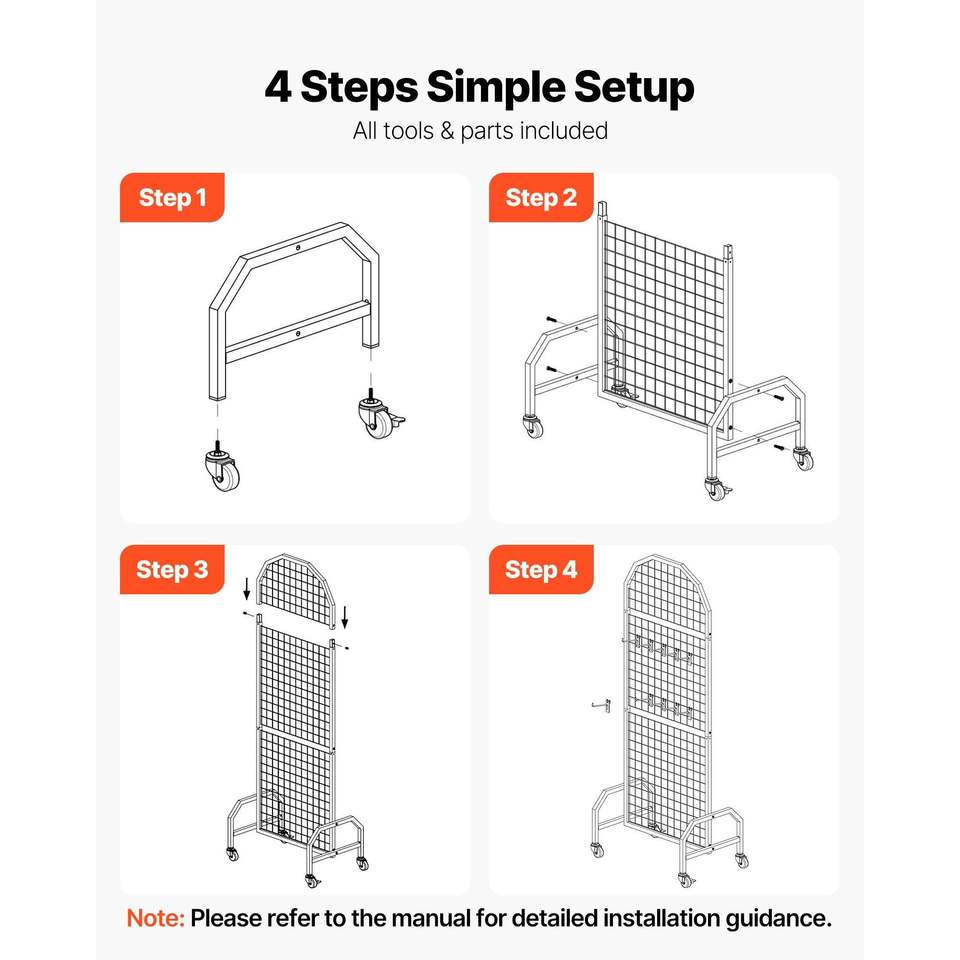 4 Steps Simple Setup
All tools & parts included

Step 1

Step 2

Step 3

Step 4

Note: Please refer to the manual for detailed installation guidance.