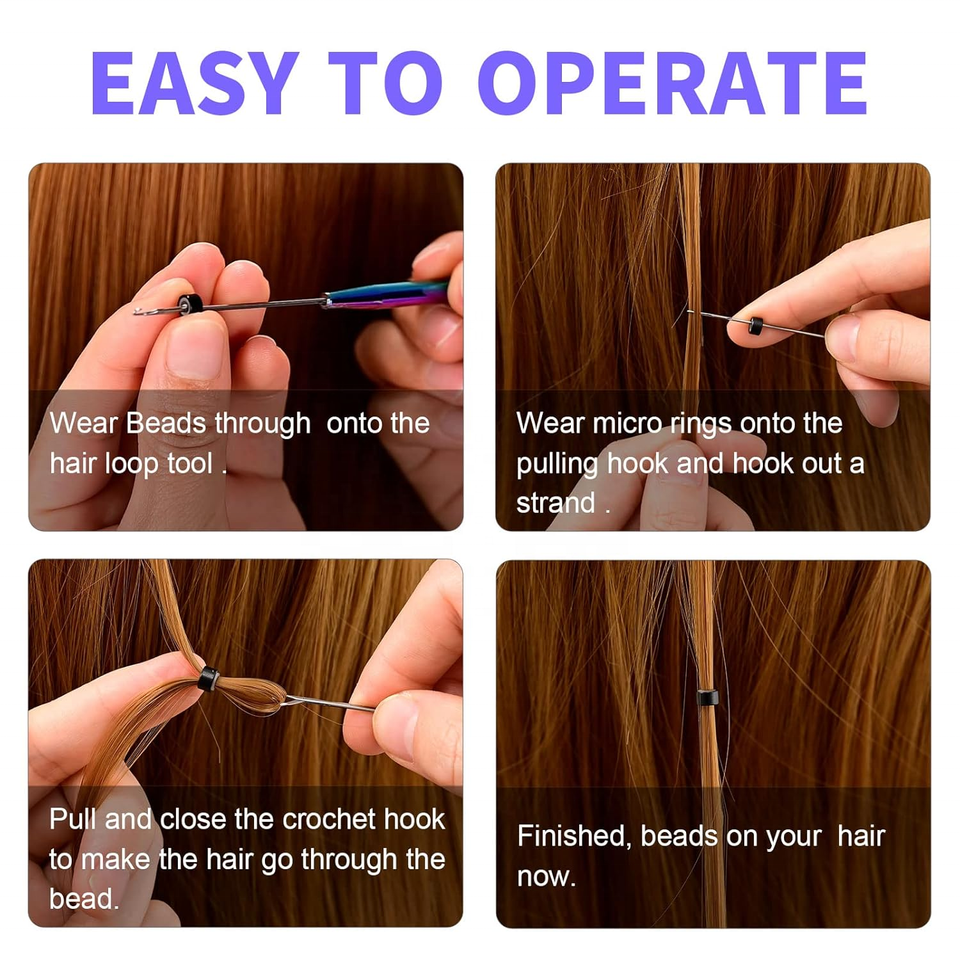 EASY TO OPERATE

Wear Beads through onto the hair loop tool .

Wear micro rings onto the pulling hook and hook out a strand .

Pull and close the crochet hook to make the hair go through the bead.

Finished, beads on your hair now.