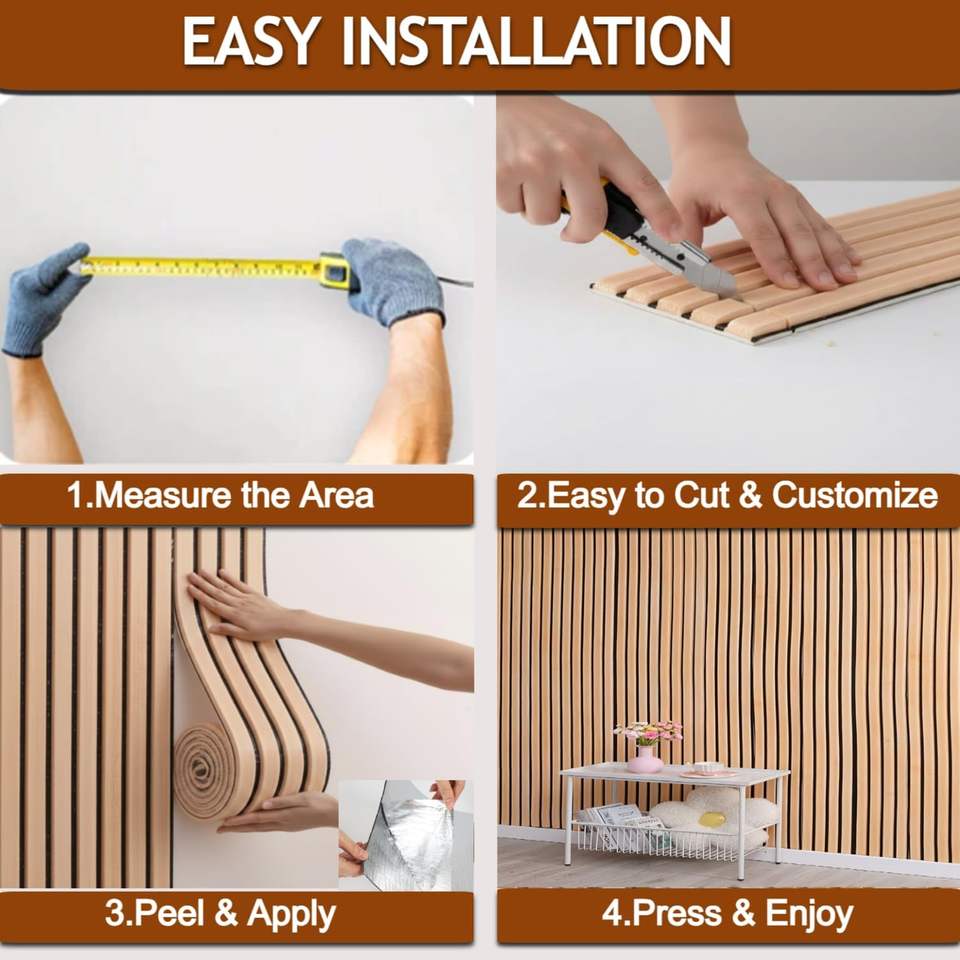 EASY INSTALLATION

1.Measure the Area

2.Easy to Cut & Customize

3.Peel & Apply

4.Press & Enjoy