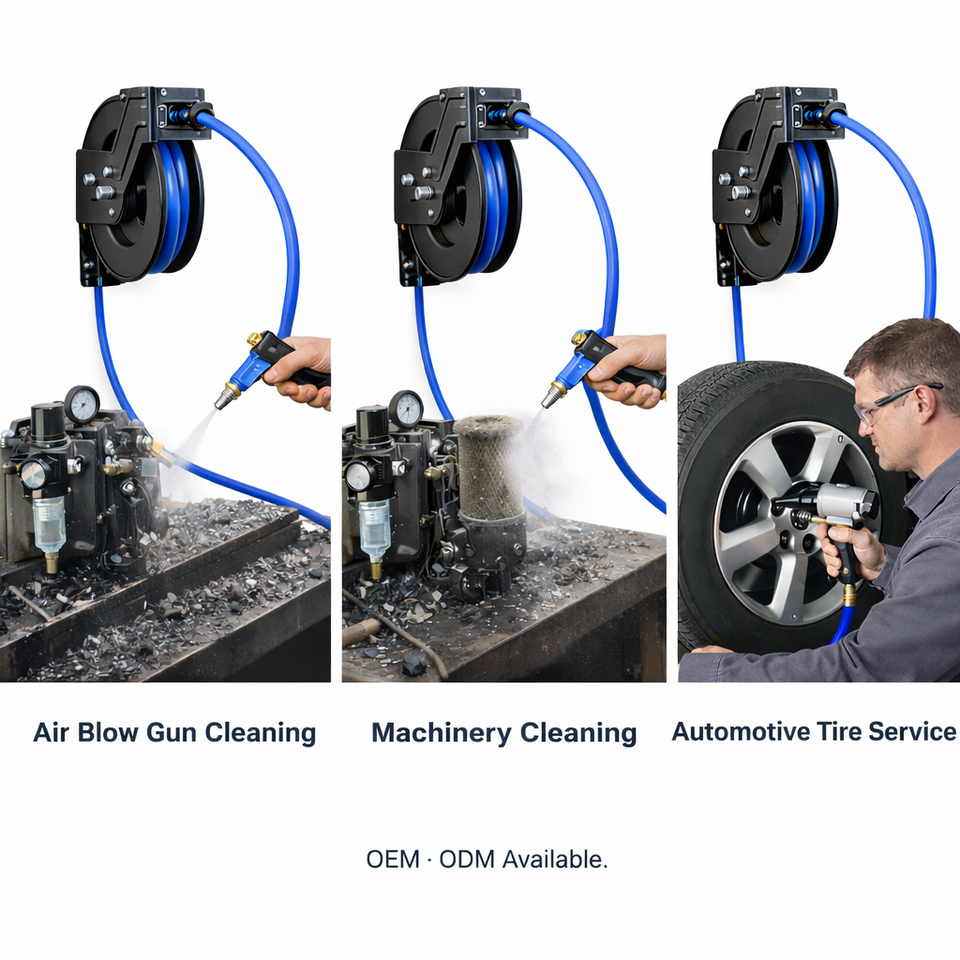 Air Blow Gun Cleaning

Machinery Cleaning

Automotive Tire Service

OEM · ODM Available.