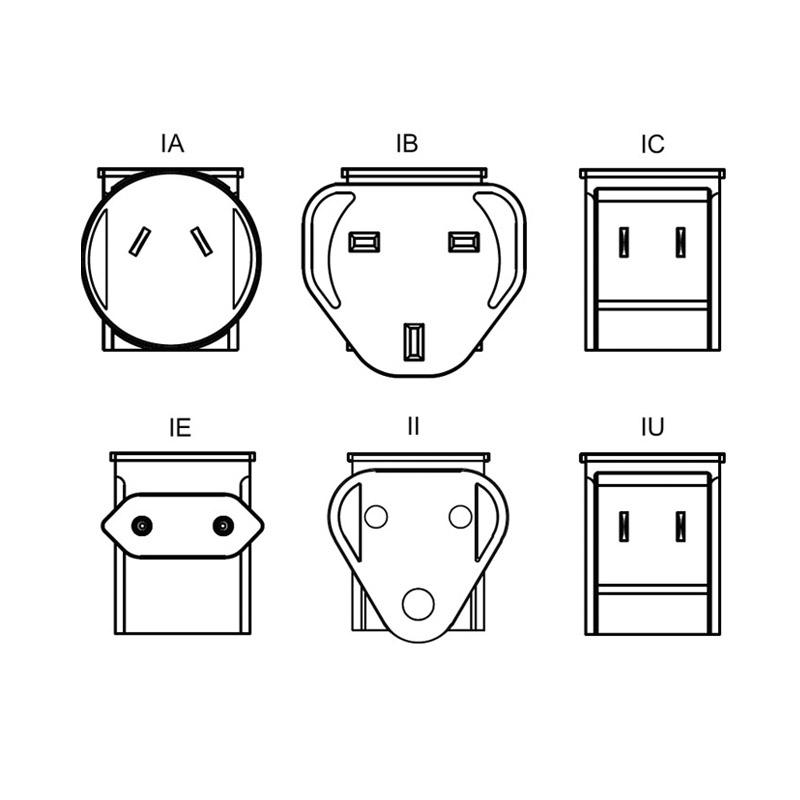 IA IB IC

IE II IU