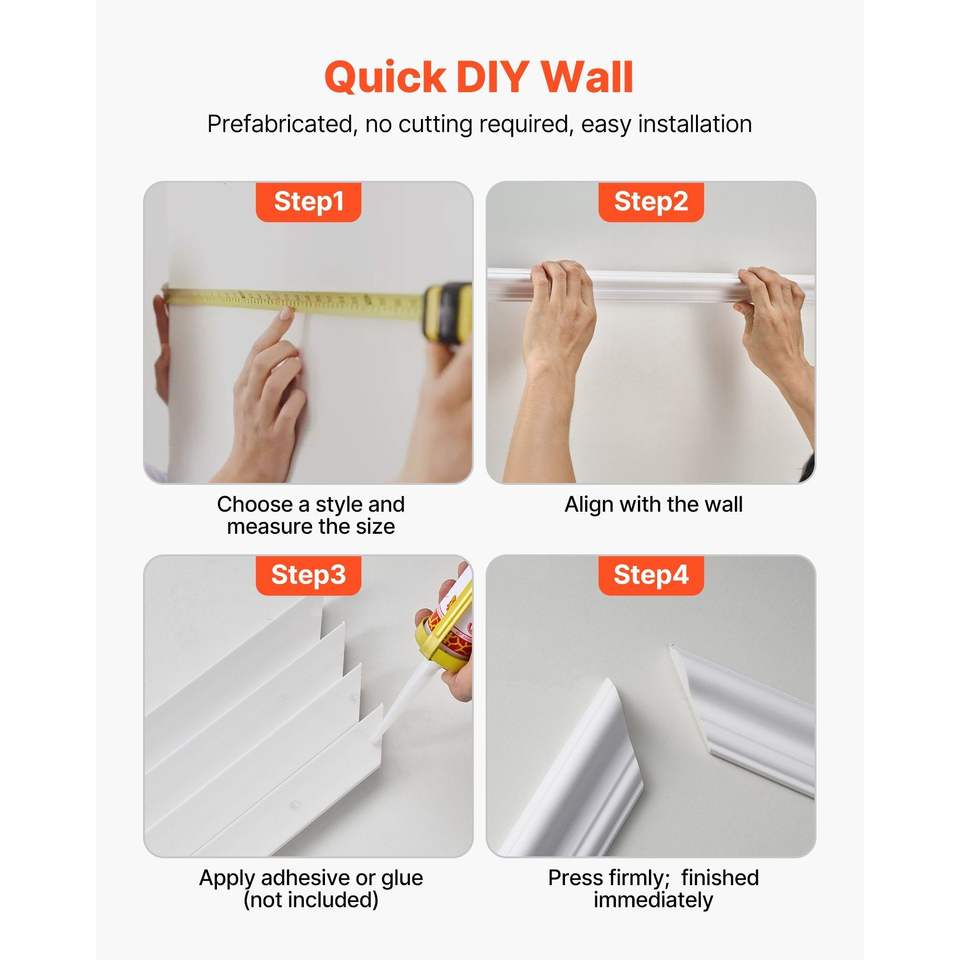 Quick DIY Wall

Prefabricated, no cutting required, easy installation

Step1

Choose a style and measure the size

Step2

Align with the wall

Step3

Apply adhesive or glue (not included)

Step4

Press firmly; finished immediately