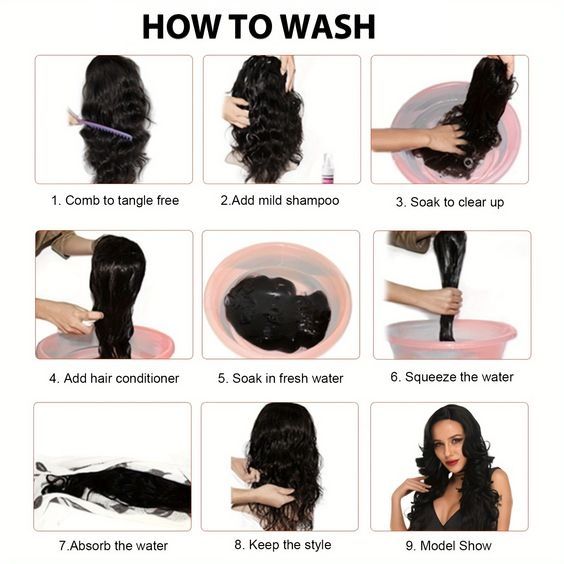 HOW TO WASH

1. Comb to tangle free

2.Add mild shampoo

3. Soak to clear up

4. Add hair conditioner

5. Soak in fresh water

6. Squeeze the water

7.Absorb the water

8. Keep the style

9. Model Show