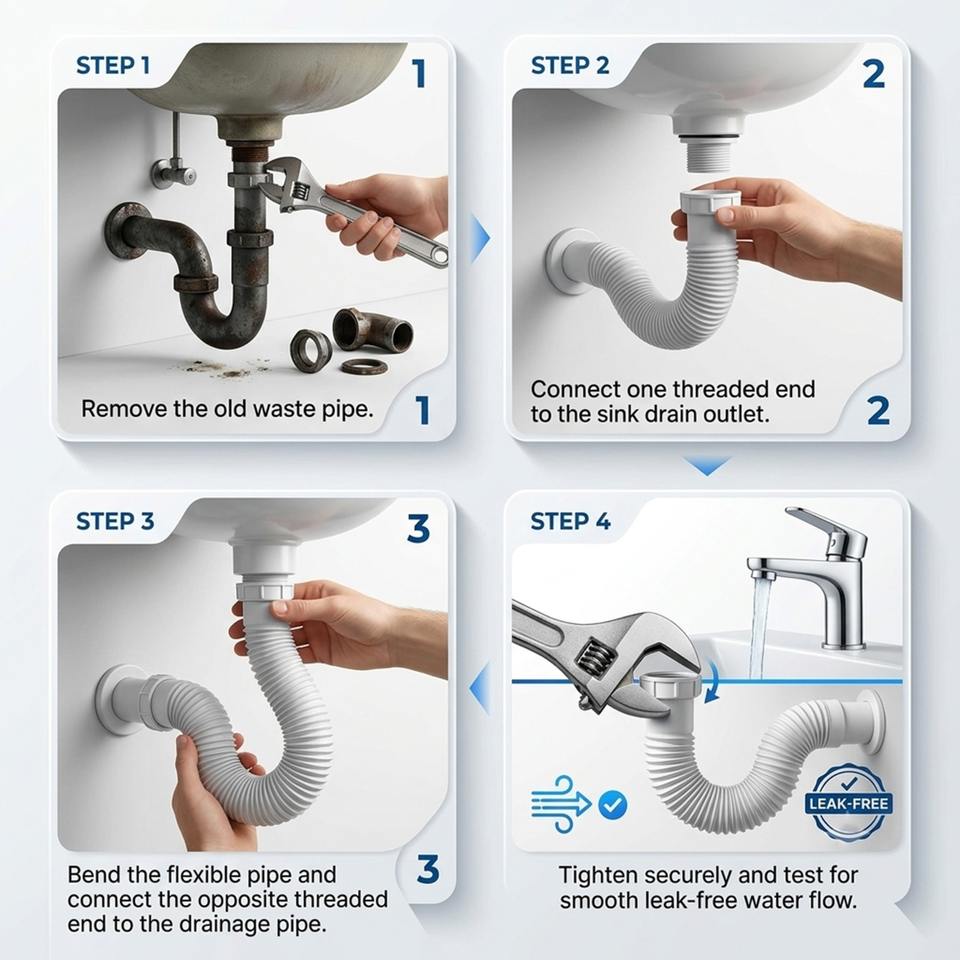 STEP 1
1
Remove the old waste pipe.
1

STEP 2
2
Connect one threaded end to the sink drain outlet.
2

STEP 3
3
Bend the flexible pipe and connect the opposite threaded end to the drainage pipe.
3

STEP 4
LEAK-FREE
Tighten securely and test for smooth leak-free water flow.