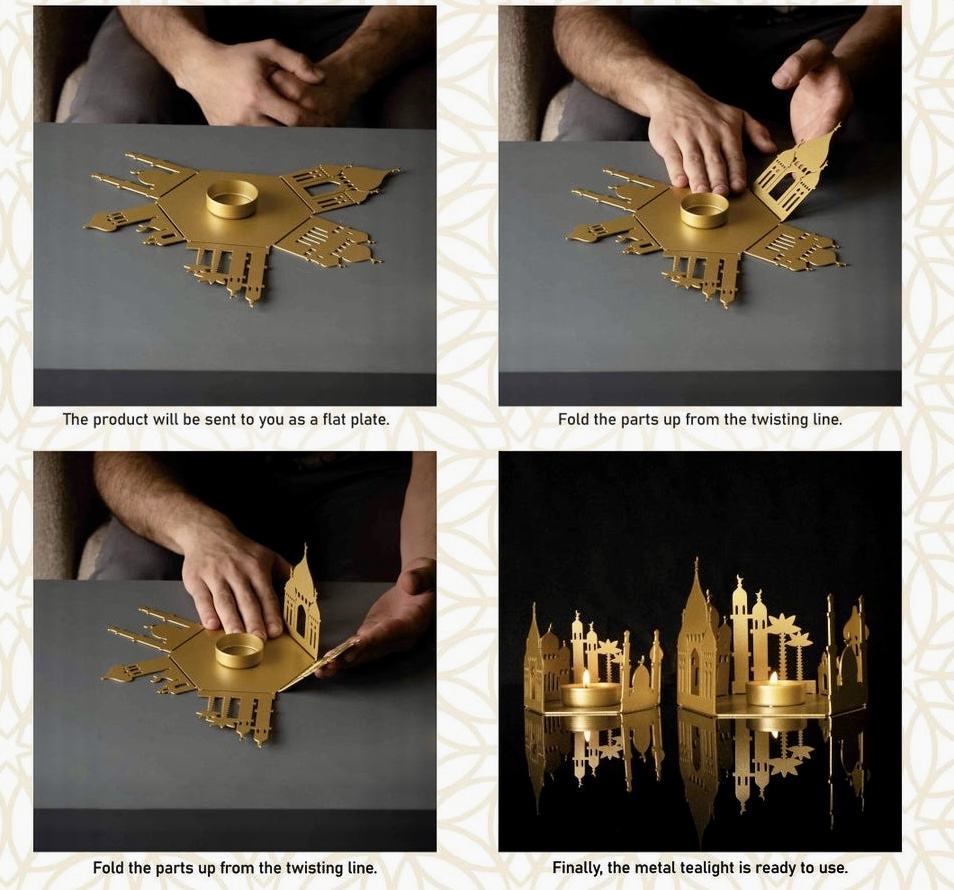 The product will be sent to you as a flat plate.

Fold the parts up from the twisting line.

Fold the parts up from the twisting line.

Finally, the metal tealight is ready to use.