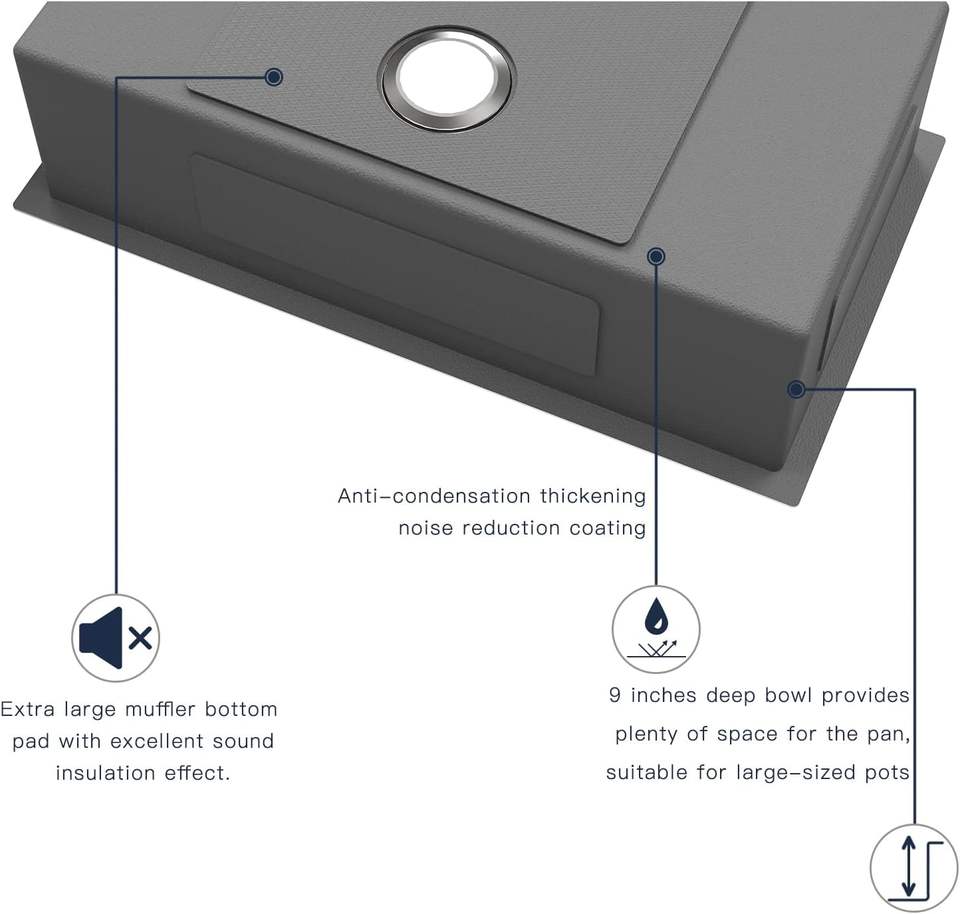 Anti-condensation thickening noise reduction coating

Extra large muffler bottom pad with excellent sound insulation effect.

9 inches deep bowl provides plenty of space for the pan, suitable for large-sized pots