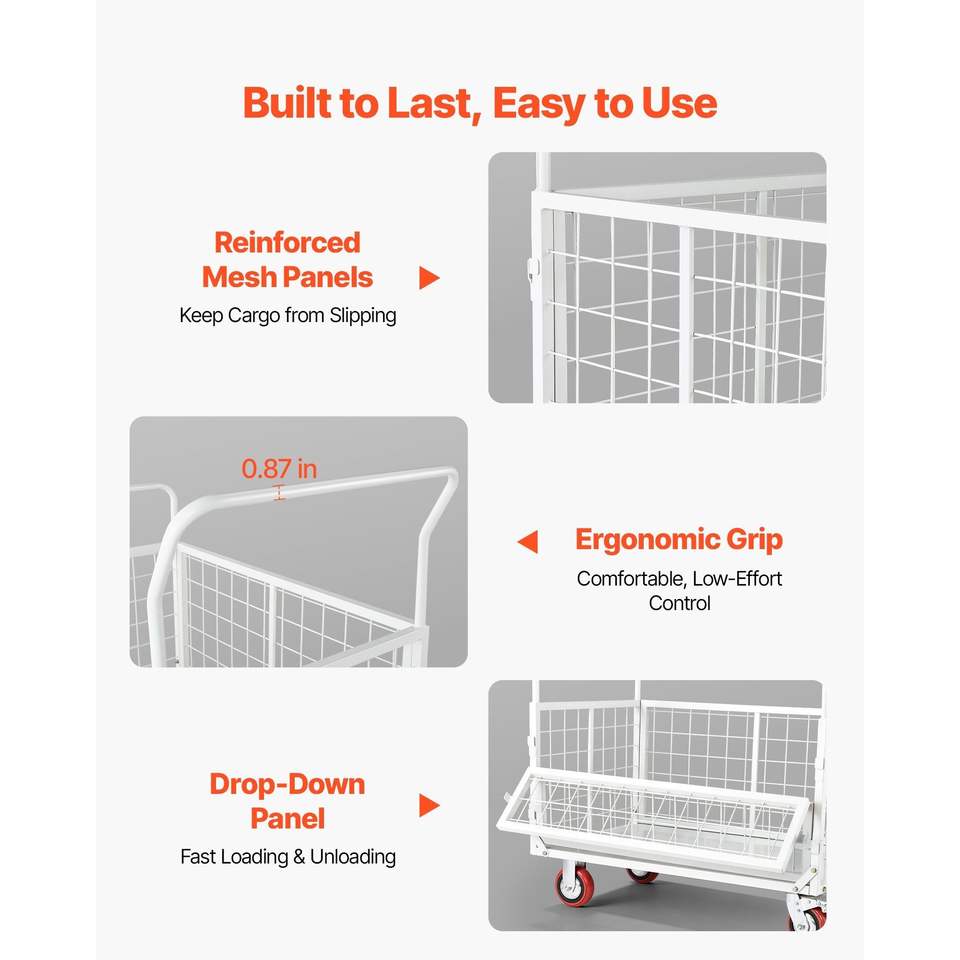 Built to Last, Easy to Use

Reinforced Mesh Panels

Keep Cargo from Slipping

0.87 in

Ergonomic Grip

Comfortable, Low-Effort Control

Drop-Down Panel

Fast Loading & Unloading