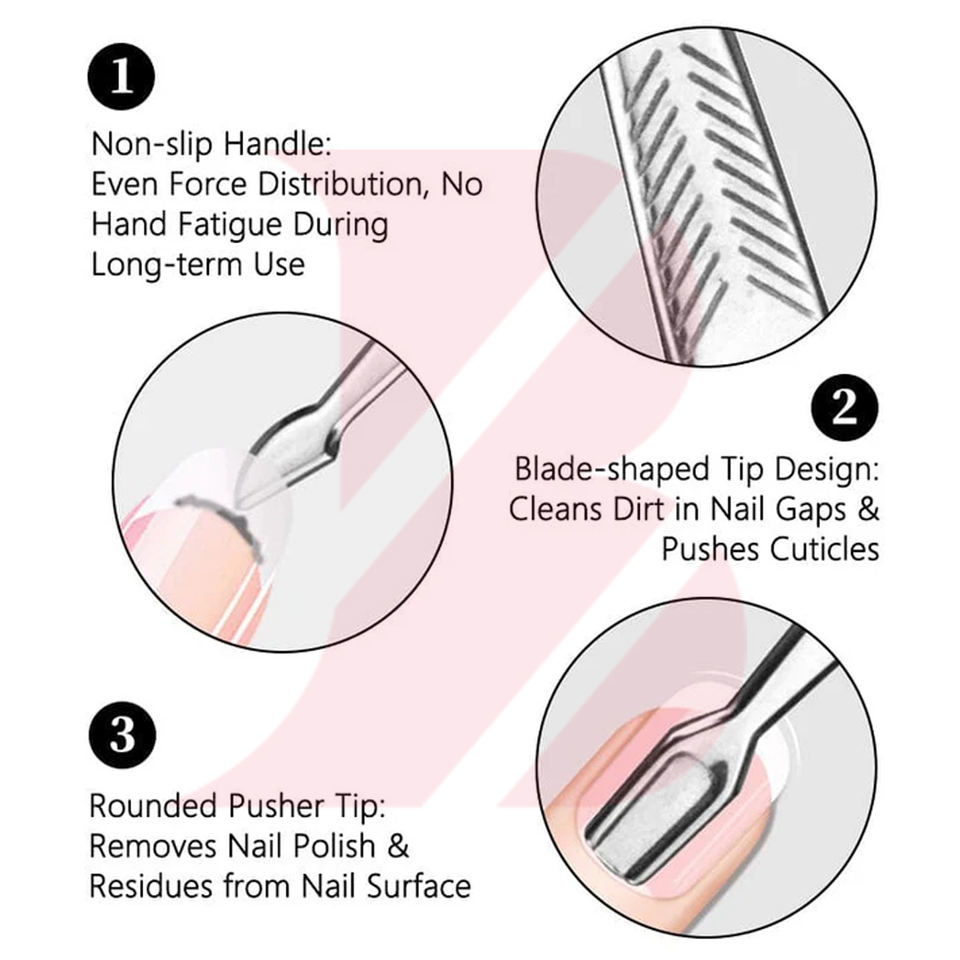 1

Non-slip Handle:
Even Force Distribution, No Hand Fatigue During Long-term Use

2

Blade-shaped Tip Design:
Cleans Dirt in Nail Gaps & Pushes Cuticles

3

Rounded Pusher Tip:
Removes Nail Polish & Residues from Nail Surface