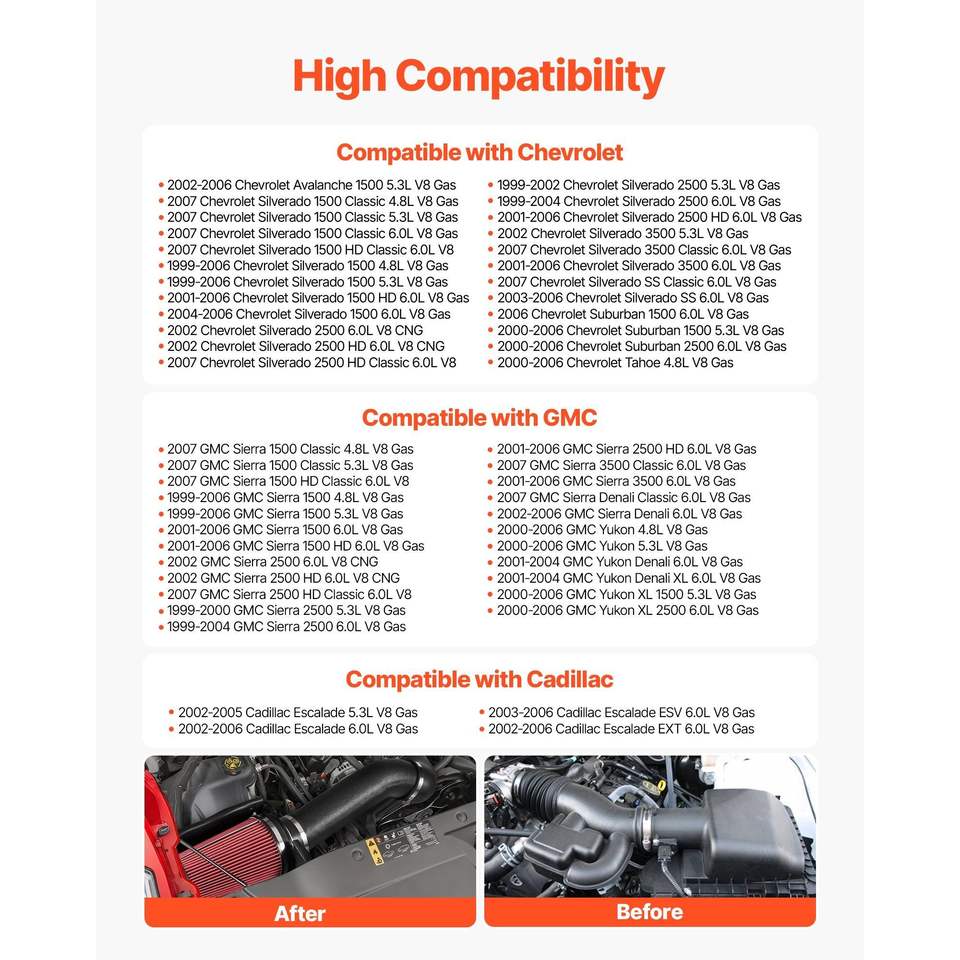 High Compatibility

Compatible with Chevrolet

• 2002-2006 Chevrolet Avalanche 1500 5.3L V8 Gas
• 2007 Chevrolet Silverado 1500 Classic 4.8L V8 Gas
• 2007 Chevrolet Silverado 1500 Classic 5.3L V8 Gas
• 2007 Chevrolet Silverado 1500 Classic 6.0L V8 Gas
• 2007 Chevrolet Silverado 1500 HD Classic 6.0L V8
• 1999-2006 Chevrolet Silverado 1500 4.8L V8 Gas
• 1999-2006 Chevrolet Silverado 1500 5.3L V8 Gas
• 2001-2006 Chevrolet Silverado 1500 HD 6.0L V8 Gas
• 2004-2006 Chevrolet Silverado 1500 6.0L V8 Gas
• 2002 Chevrolet Silverado 2500 6.0L V8 CNG
• 2002 Chevrolet Silverado 2500 HD 6.0L V8 CNG
• 2007 Chevrolet Silverado 2500 HD Classic 6.0L V8

• 1999-2002 Chevrolet Silverado 2500 5.3L V8 Gas
• 1999-2004 Chevrolet Silverado 2500 6.0L V8 Gas
• 2001-2006 Chevrolet Silverado 2500 HD 6.0L V8 Gas
• 2002 Chevrolet Silverado 3500 5.3L V8 Gas
• 2007 Chevrolet Silverado 3500 Classic 6.0L V8 Gas
• 2001-2006 Chevrolet Silverado 3500 6.0L V8 Gas
• 2007 Chevrolet Silverado SS Classic 6.0L V8 Gas
• 2003-2006 Chevrolet Silverado SS 6.0L V8 Gas
• 2006 Chevrolet Suburban 1500 6.0L V8 Gas
• 2000-2006 Chevrolet Suburban 1500 5.3L V8 Gas
• 2000-2006 Chevrolet Suburban 2500 6.0L V8 Gas
• 2000-2006 Chevrolet Tahoe 4.8L V8 Gas

Compatible with GMC

• 2007 GMC Sierra 1500 Classic 4.8L V8 Gas
• 2007 GMC Sierra 1500 Classic 5.3L V8 Gas
• 2007 GMC Sierra 1500 HD Classic 6.0L V8
• 1999-2006 GMC Sierra 1500 4.8L V8 Gas
• 1999-2006 GMC Sierra 1500 5.3L V8 Gas
• 2001-2006 GMC Sierra 1500 6.0L V8 Gas
• 2001-2006 GMC Sierra 1500 HD 6.0L V8 Gas
• 2002 GMC Sierra 2500 6.0L V8 CNG
• 2002 GMC Sierra 2500 HD 6.0L V8 CNG
• 2007 GMC Sierra 2500 HD Classic 6.0L V8
• 1999-2000 GMC Sierra 2500 5.3L V8 Gas
• 1999-2004 GMC Sierra 2500 6.0L V8 Gas

• 2001-2006 GMC Sierra 2500 HD 6.0L V8 Gas
• 2007 GMC Sierra 3500 Classic 6.0L V8 Gas
• 2001-2006 GMC Sierra 3500 6.0L V8 Gas
• 2007 GMC Sierra Denali Classic 6.0L V8 Gas
• 2002-2006 GMC Sierra Denali 6.0L V8 Gas
• 2000-2006 GMC Yukon 4.8L V8 Gas
• 2000-2006 GMC Yukon 5.3L V8 Gas
• 2001-2004 GMC Yukon Denali 6.0L V8 Gas
• 2001-2004 GMC Yukon Denali XL 6.0L V8 Gas
• 2000-2006 GMC Yukon XL 1500 5.3L V8 Gas
• 2000-2006 GMC Yukon XL 2500 6.0L V8 Gas

Compatible with Cadillac

• 2002-2005 Cadillac Escalade 5.3L V8 Gas
• 2002-2006 Cadillac Escalade 6.0L V8 Gas

• 2003-2006 Cadillac Escalade ESV 6.0L V8 Gas
• 2002-2006 Cadillac Escalade EXT 6.0L V8 Gas

After

Before