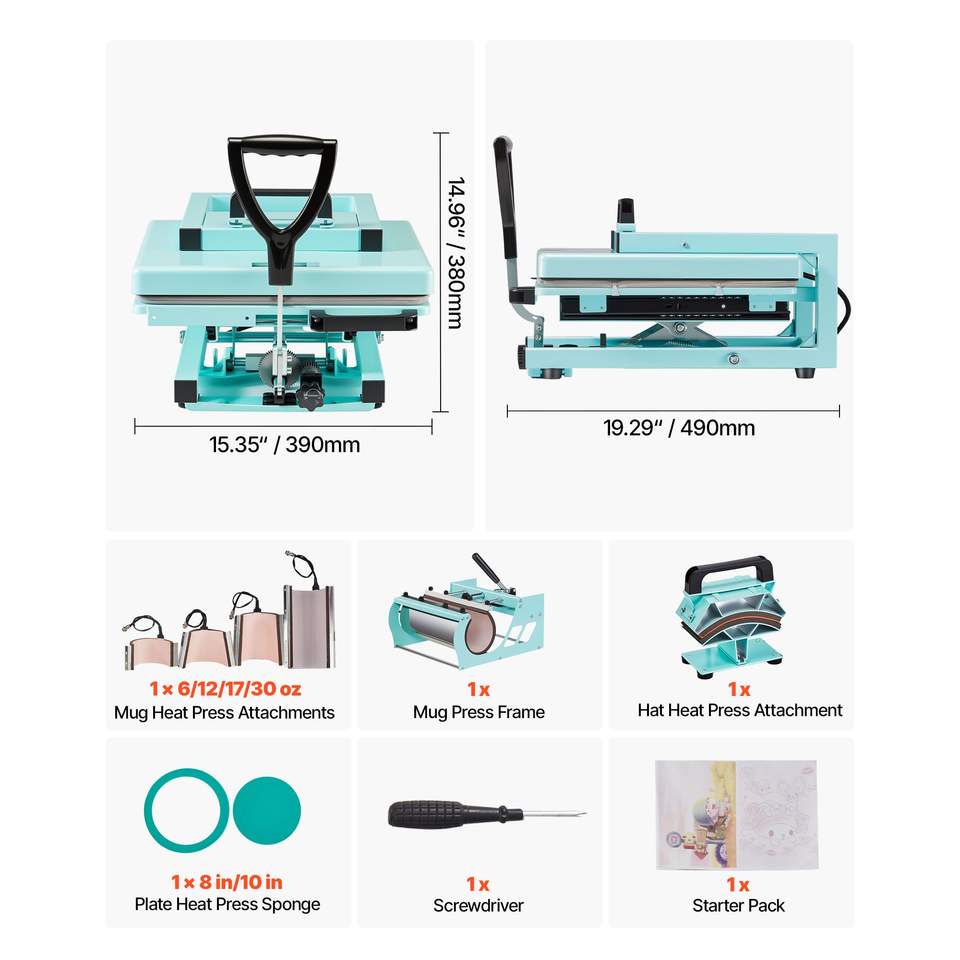 14.96" / 380mm

15.35" / 390mm

19.29" / 490mm

1 × 6/12/17/30 oz
Mug Heat Press Attachments

1x
Mug Press Frame

1x
Hat Heat Press Attachment

1 × 8 in/10 in
Plate Heat Press Sponge

1x
Screwdriver

1x
Starter Pack