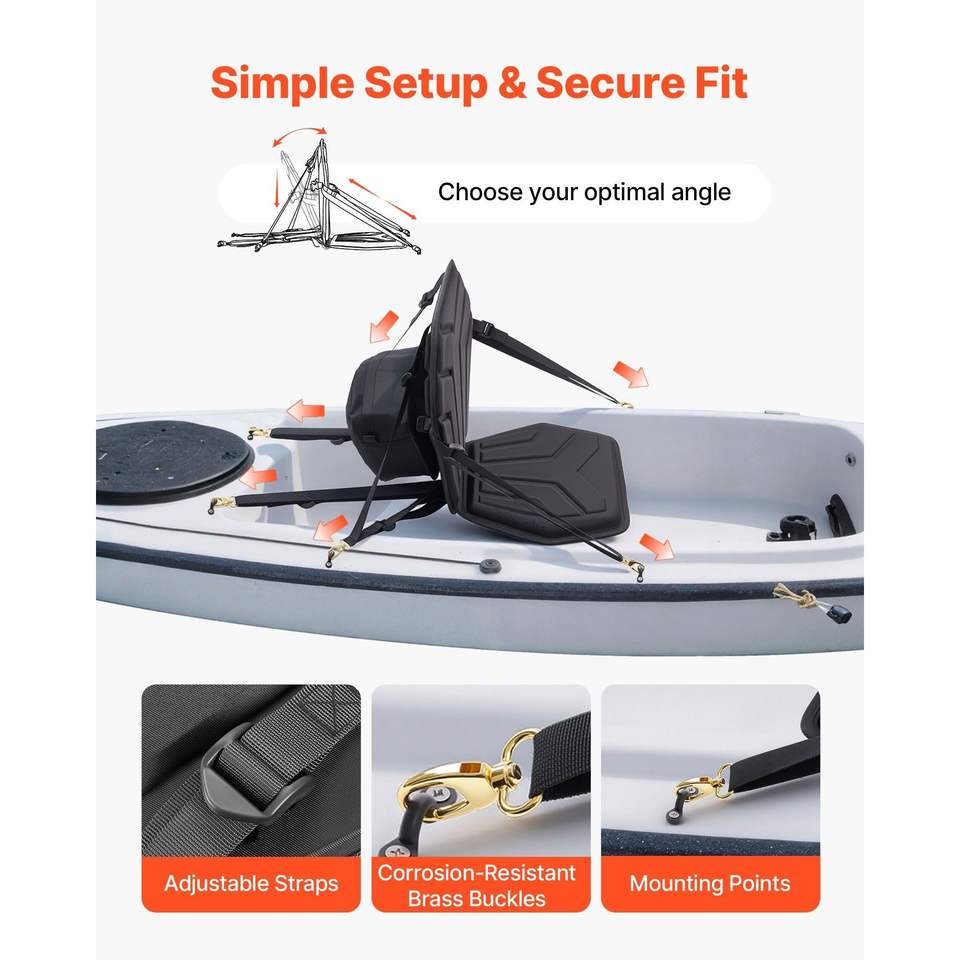 Simple Setup & Secure Fit

Choose your optimal angle

Adjustable Straps

Corrosion-Resistant Brass Buckles

Mounting Points