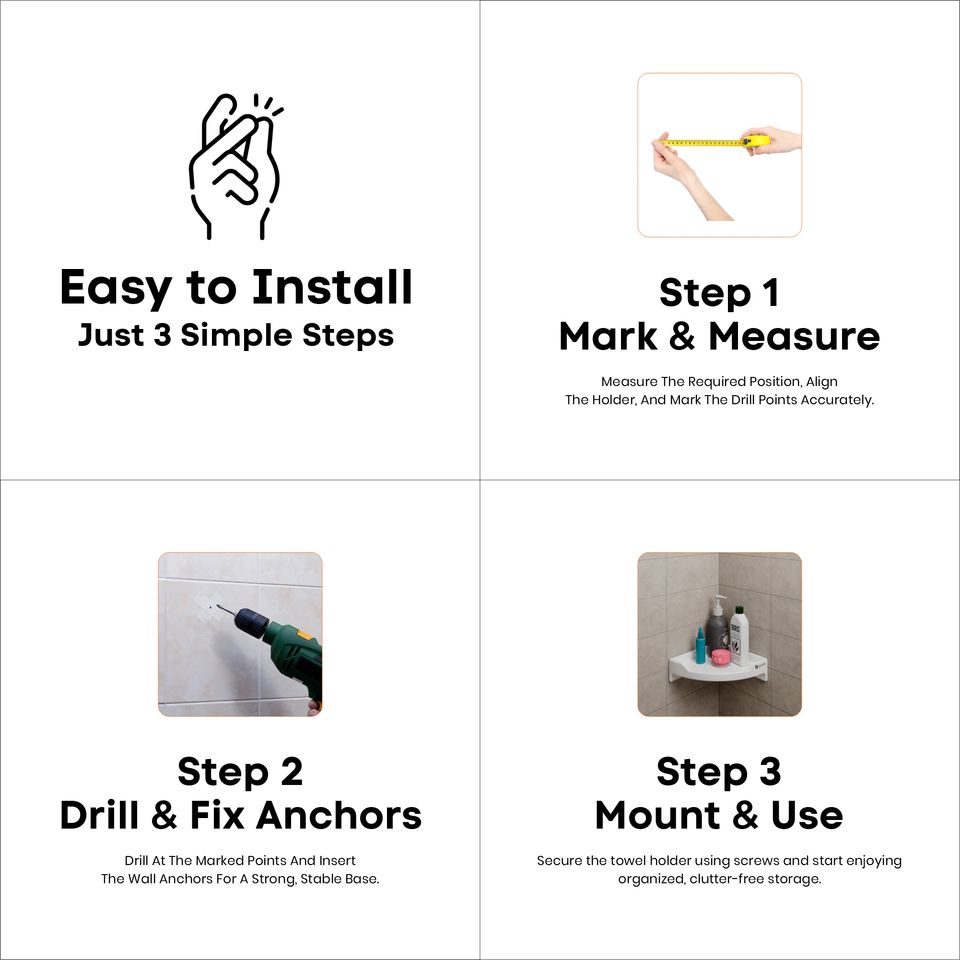 Easy to Install
Just 3 Simple Steps

Step 1
Mark & Measure

Measure The Required Position, Align The Holder, And Mark The Drill Points Accurately.

Step 2
Drill & Fix Anchors

Drill At The Marked Points And Insert The Wall Anchors For A Strong, Stable Base.

Step 3
Mount & Use

Secure the towel holder using screws and start enjoying organized, clutter-free storage.