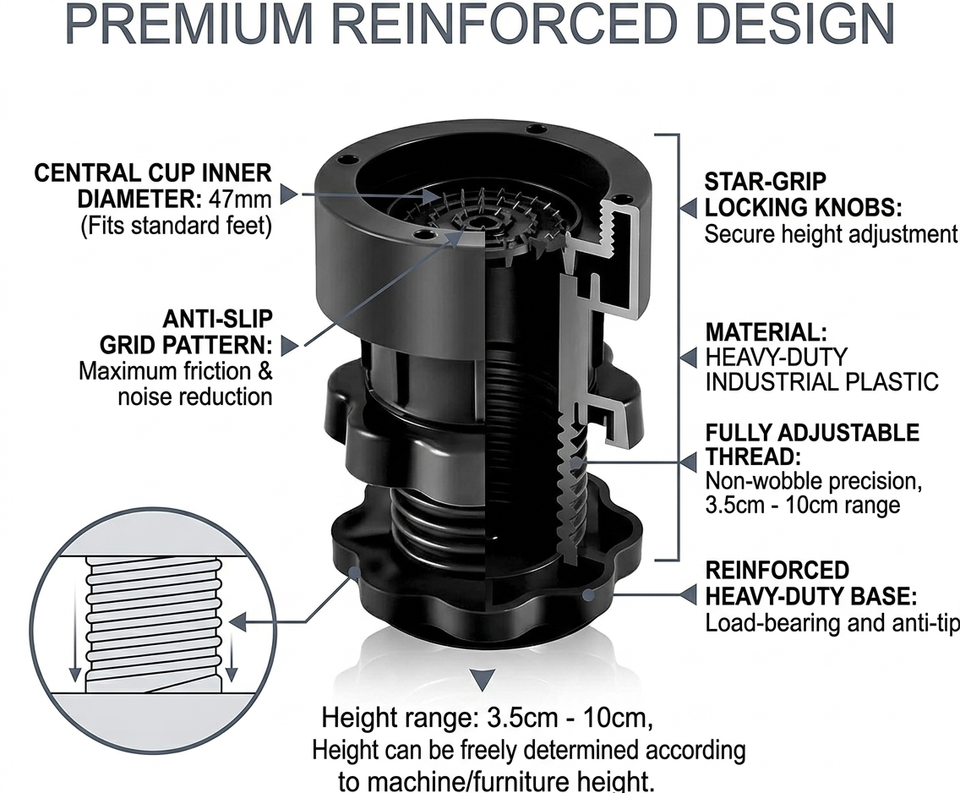 PREMIUM REINFORCED DESIGN

CENTRAL CUP INNER DIAMETER: 47mm (Fits standard feet)

ANTI-SLIP GRID PATTERN: Maximum friction & noise reduction

STAR-GRIP LOCKING KNOBS: Secure height adjustment

MATERIAL: HEAVY-DUTY INDUSTRIAL PLASTIC

FULLY ADJUSTABLE THREAD: Non-wobble precision, 3.5cm - 10cm range

REINFORCED HEAVY-DUTY BASE: Load-bearing and anti-tip

Height range: 3.5cm - 10cm, Height can be freely determined according to machine/furniture height.