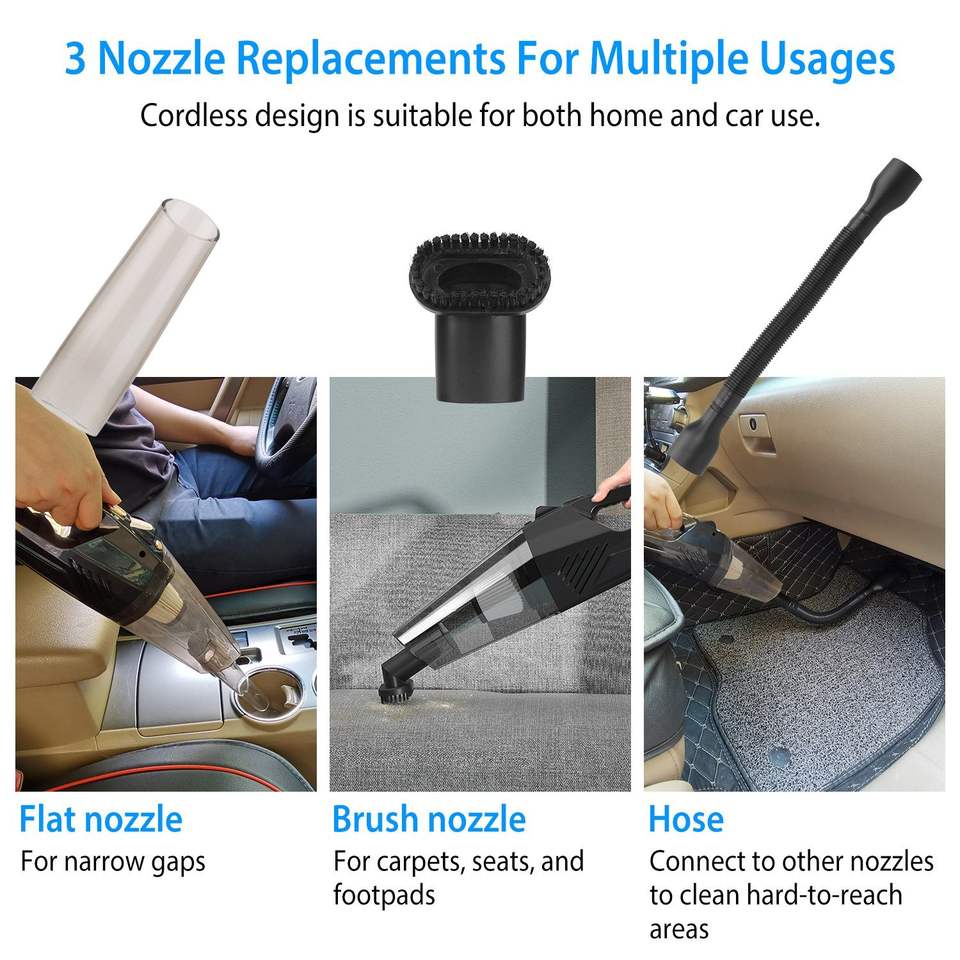 3 Nozzle Replacements For Multiple Usages
Cordless design is suitable for both home and car use.

Flat nozzle
For narrow gaps

Brush nozzle
For carpets, seats, and footpads

Hose
Connect to other nozzles to clean hard-to-reach areas