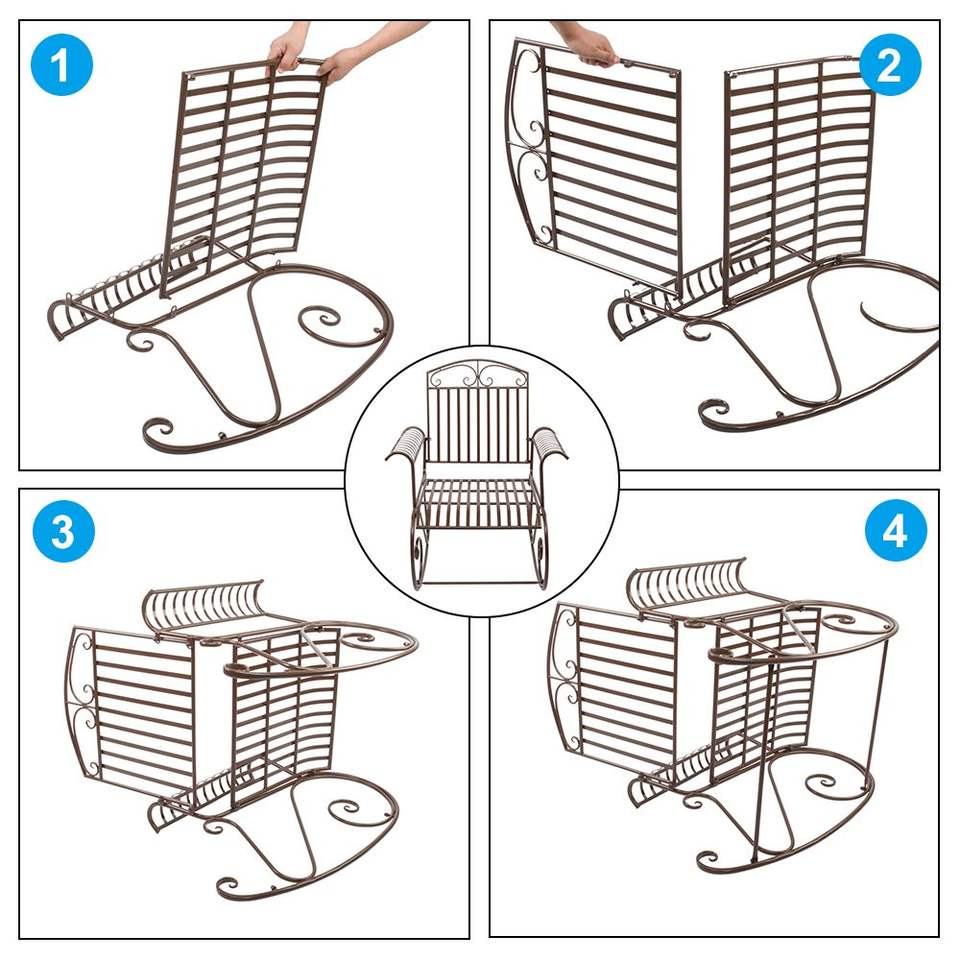 1

2

3

4