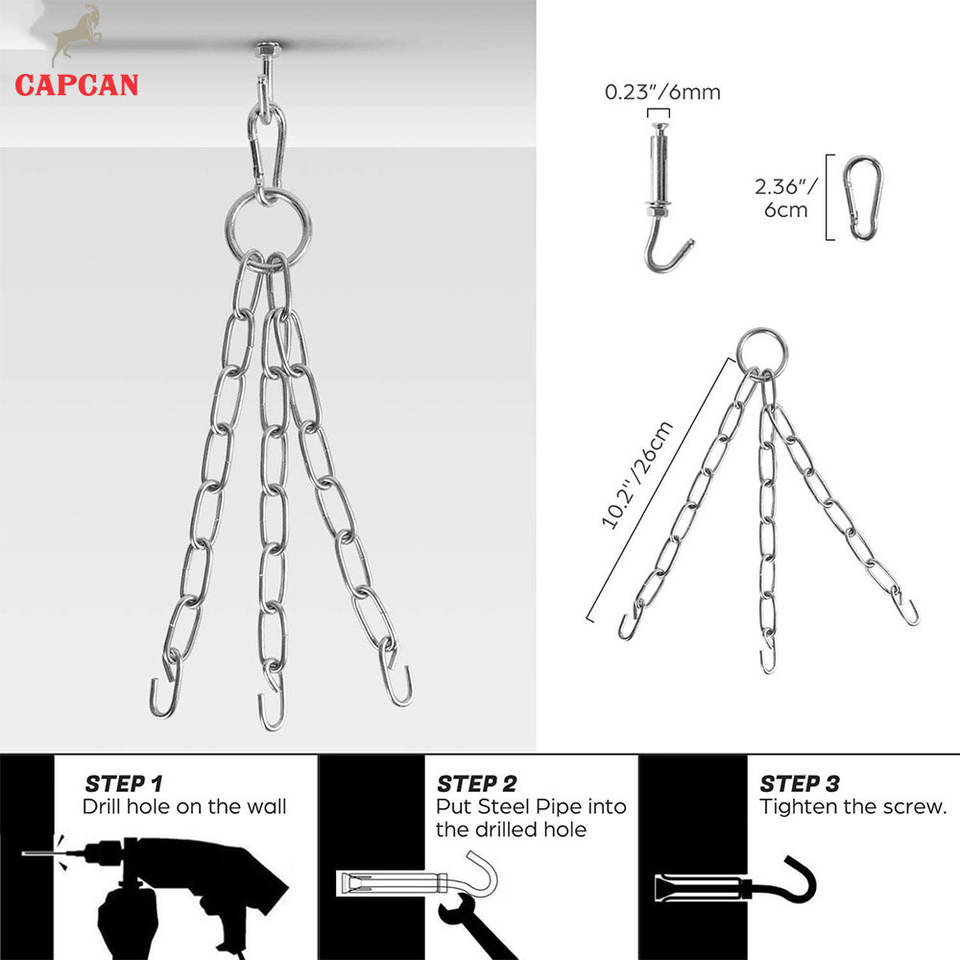 CAPCAN

0.23"/6mm

2.36"/ 6cm

10.2"/26cm

STEP 1
Drill hole on the wall

STEP 2
Put Steel Pipe into the drilled hole

STEP 3
Tighten the screw.