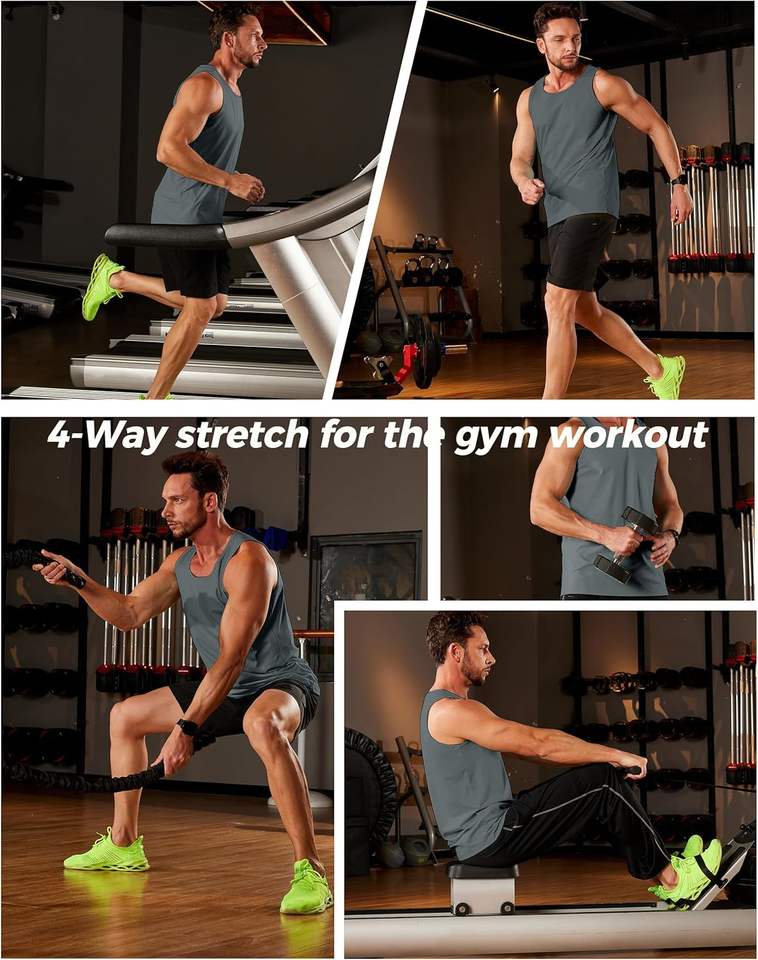 4-Way stretch for the gym workout