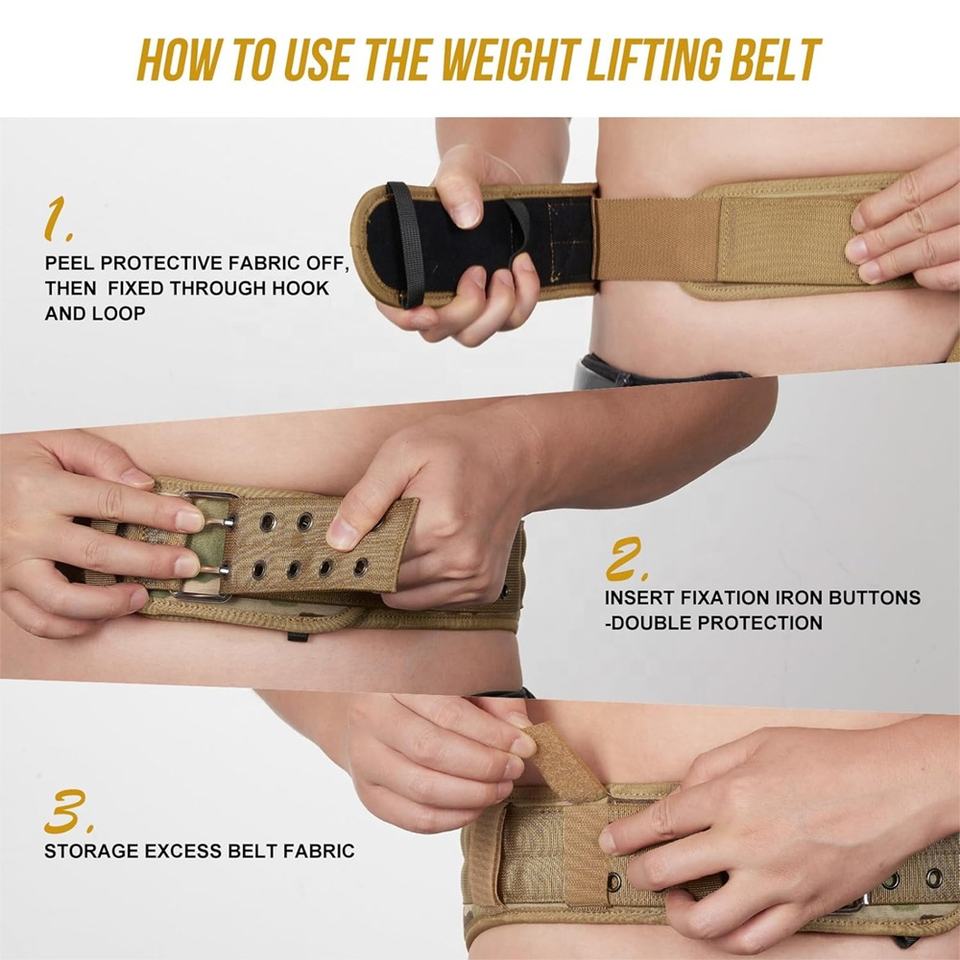 HOW TO USE THE WEIGHT LIFTING BELT

1.
PEEL PROTECTIVE FABRIC OFF, THEN FIXED THROUGH HOOK AND LOOP

2.
INSERT FIXATION IRON BUTTONS -DOUBLE PROTECTION

3.
STORAGE EXCESS BELT FABRIC