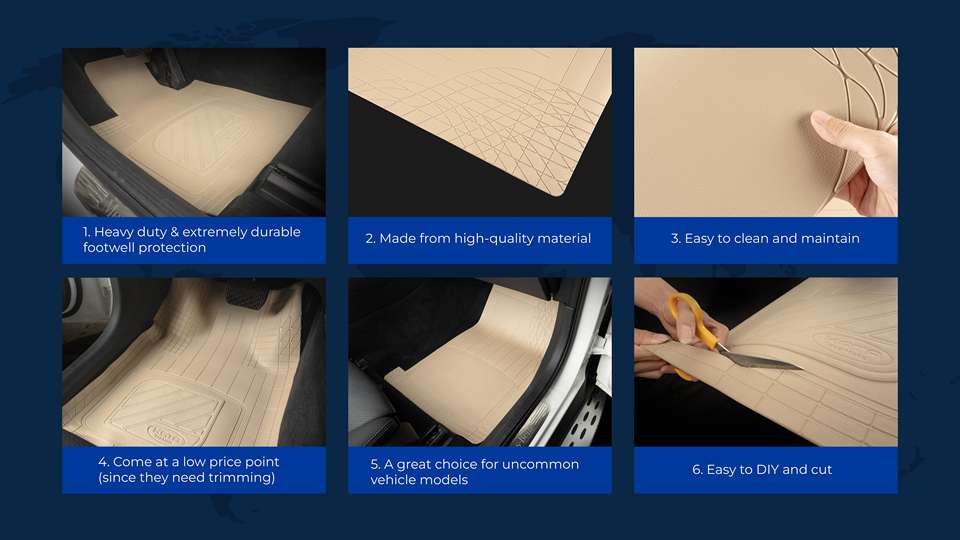 1. Heavy duty & extremely durable footwell protection

2. Made from high-quality material

3. Easy to clean and maintain

4. Come at a low price point (since they need trimming)

5. A great choice for uncommon vehicle models

6. Easy to DIY and cut