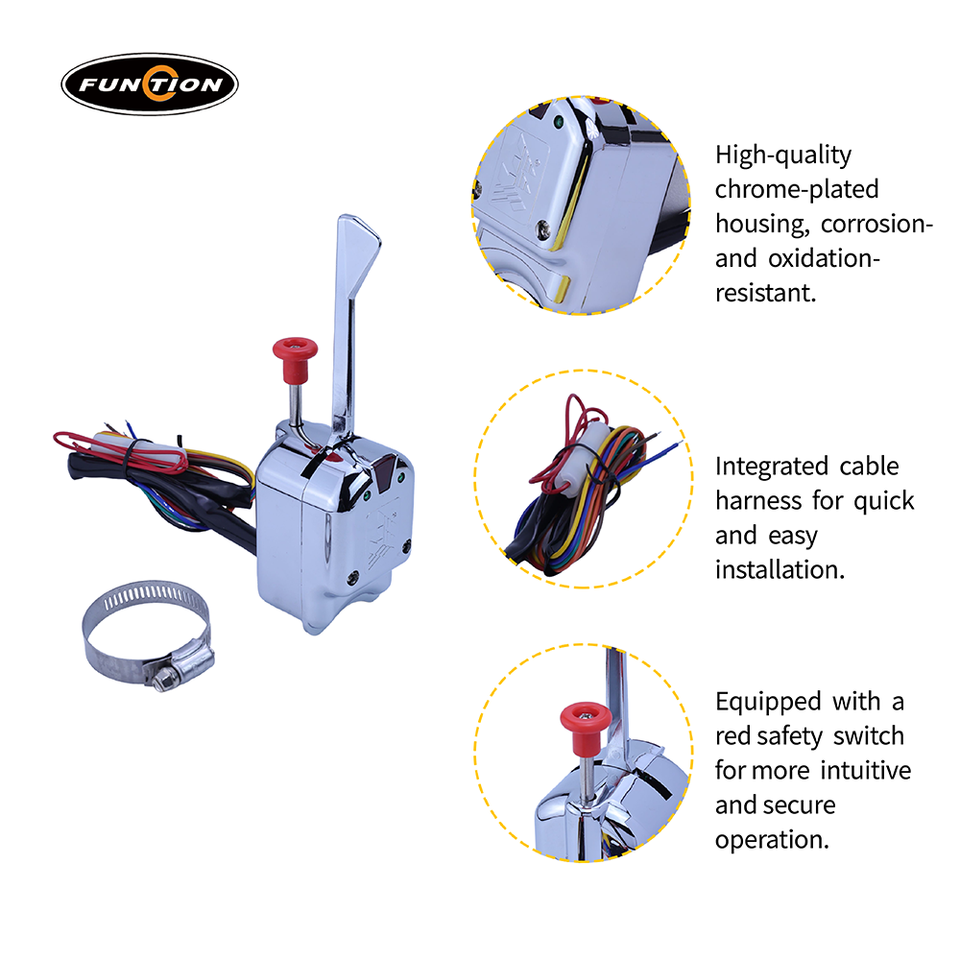 FUNCTION

High-quality chrome-plated housing, corrosion- and oxidation-resistant.

Integrated cable harness for quick and easy installation.

Equipped with a red safety switch for more intuitive and secure operation.