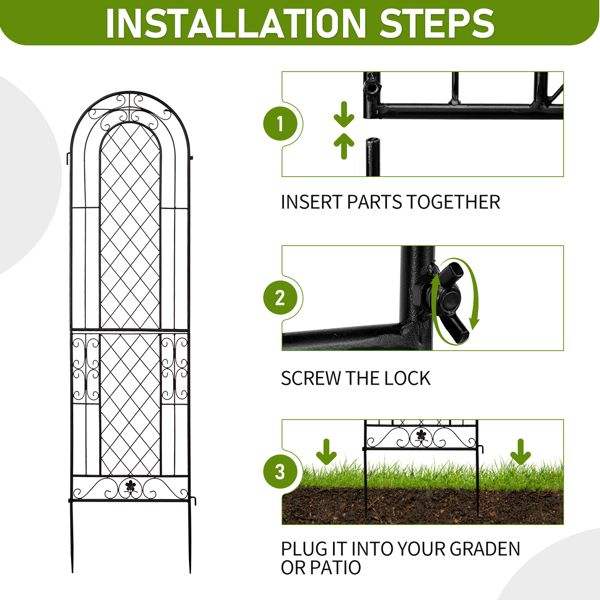 INSTALLATION STEPS

1

INSERT PARTS TOGETHER

2

SCREW THE LOCK

3

PLUG IT INTO YOUR GRADEN OR PATIO