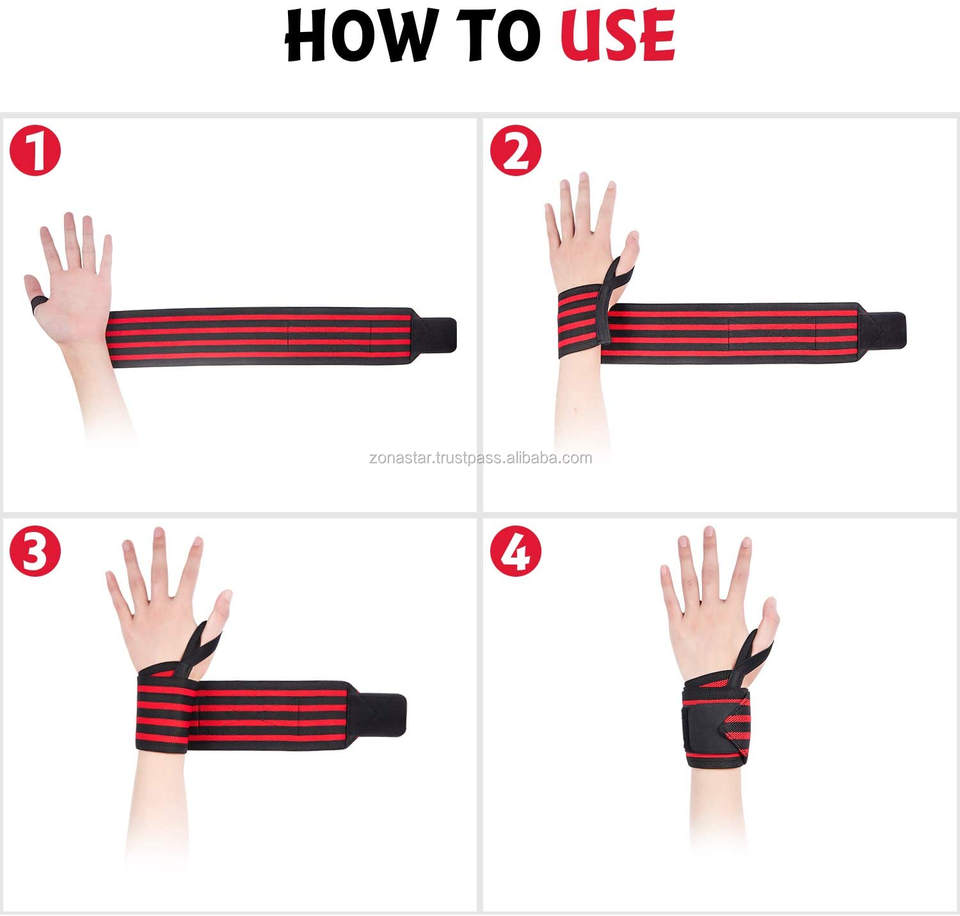 HOW TO USE

1

2

zonastar.trustpass.alibaba.com

3

4