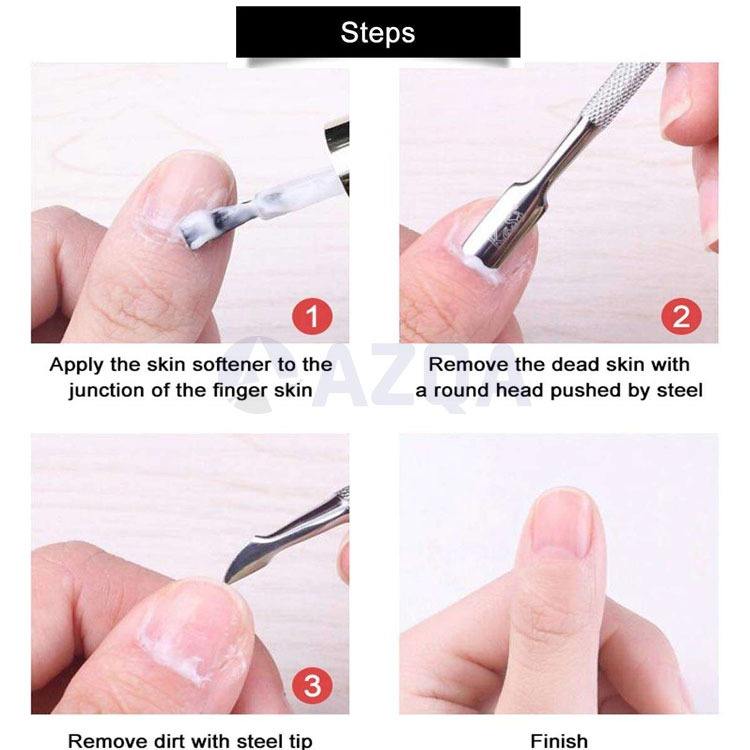 Steps

1

Apply the skin softener to the junction of the finger skin

2

Remove the dead skin with a round head pushed by steel

AZQA

3

Remove dirt with steel tip

Finish