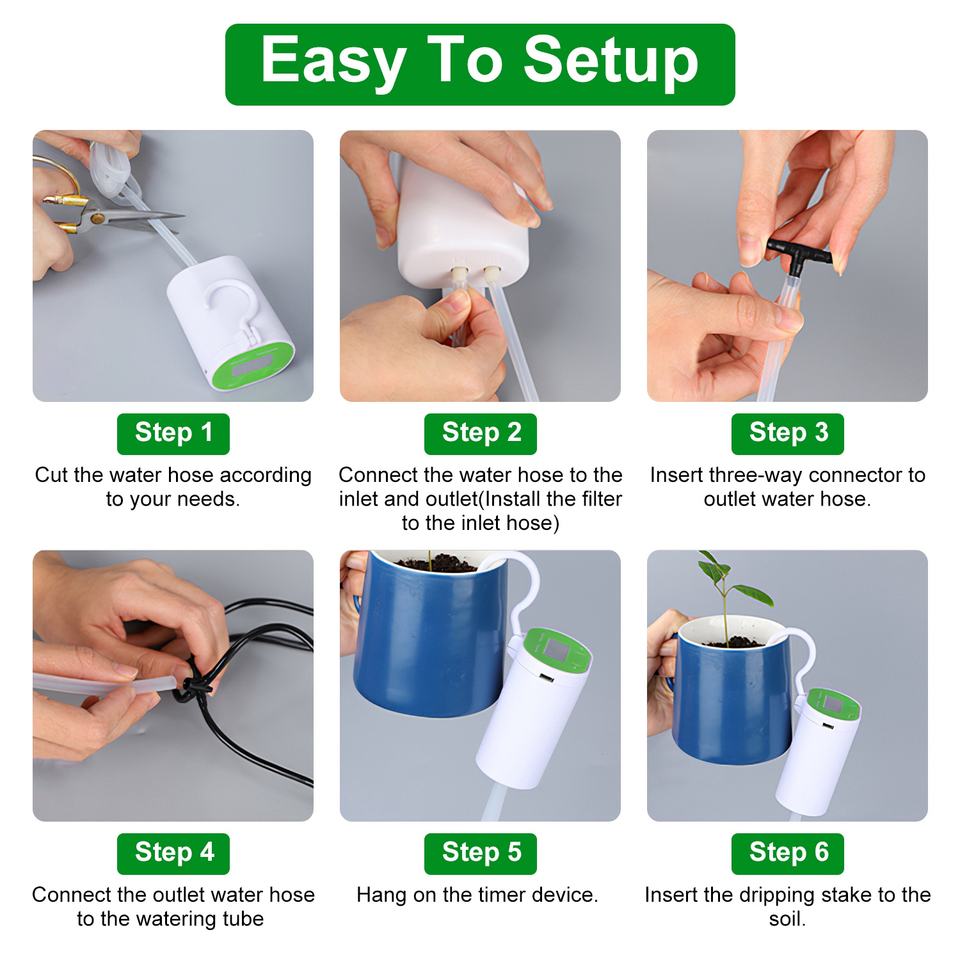 Easy To Setup

Step 1

Cut the water hose according to your needs.

Step 2

Connect the water hose to the inlet and outlet(Install the filter to the inlet hose)

Step 3

Insert three-way connector to outlet water hose.

Step 4

Connect the outlet water hose to the watering tube

Step 5

Hang on the timer device.

Step 6

Insert the dripping stake to the soil.