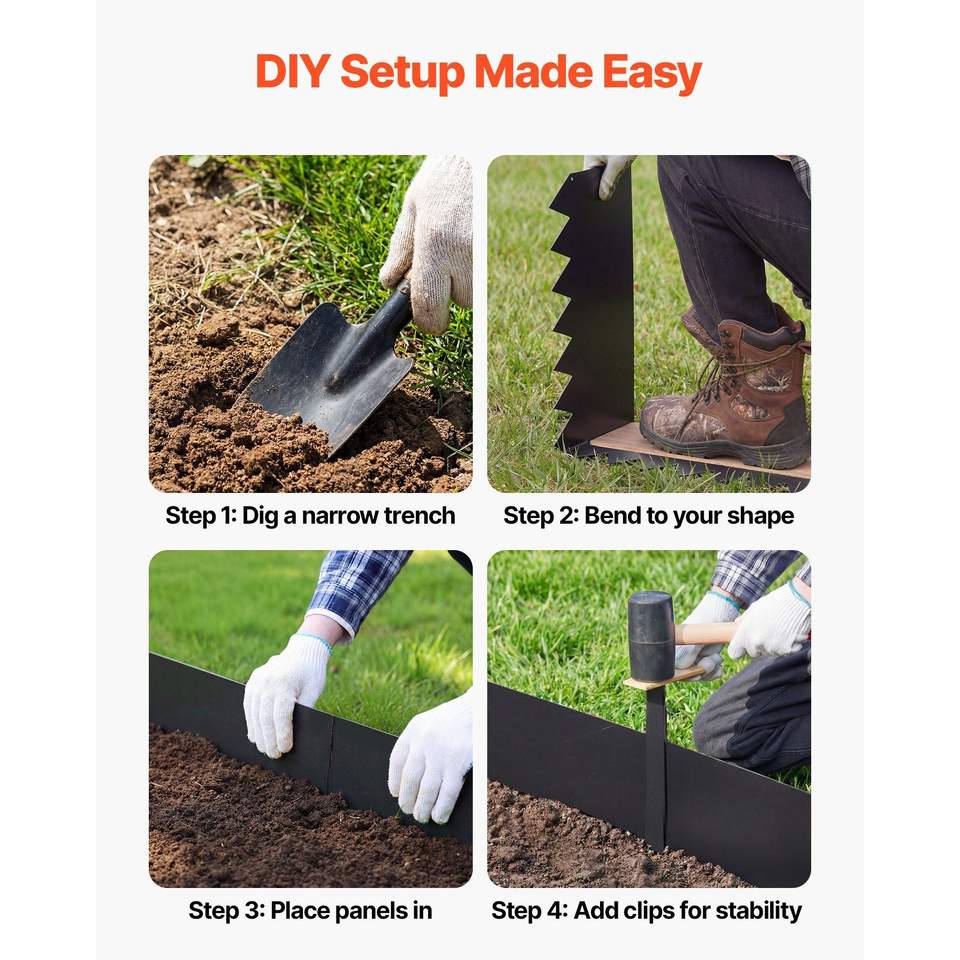 DIY Setup Made Easy

Step 1: Dig a narrow trench

Step 2: Bend to your shape

Step 3: Place panels in

Step 4: Add clips for stability