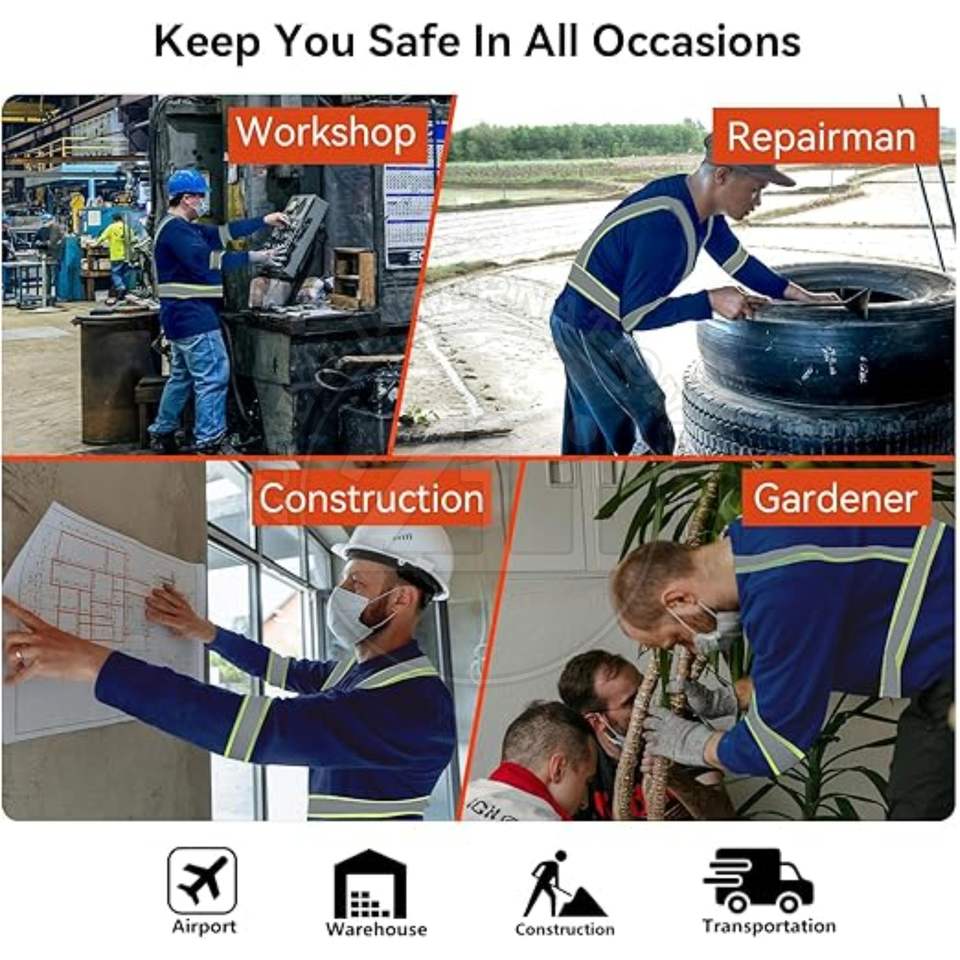 Keep You Safe In All Occasions

Workshop

Repairman

Construction

Gardener

Airport

Warehouse

Construction

Transportation