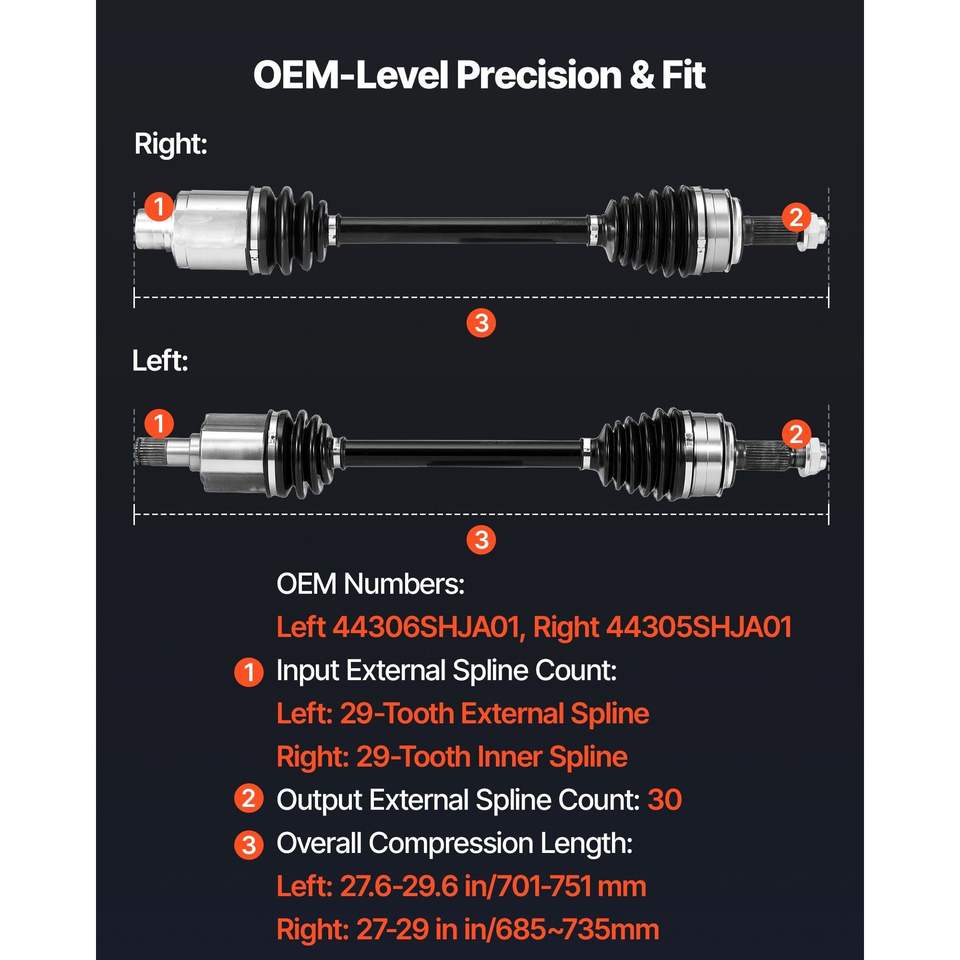 OEM-Level Precision & Fit

Right:

1

2

3

Left:

1

2

3

OEM Numbers:
Left 44306SHJA01, Right 44305SHJA01

1 Input External Spline Count:
Left: 29-Tooth External Spline
Right: 29-Tooth Inner Spline

2 Output External Spline Count: 30

3 Overall Compression Length:
Left: 27.6-29.6 in/701-751 mm
Right: 27-29 in in/685~735mm