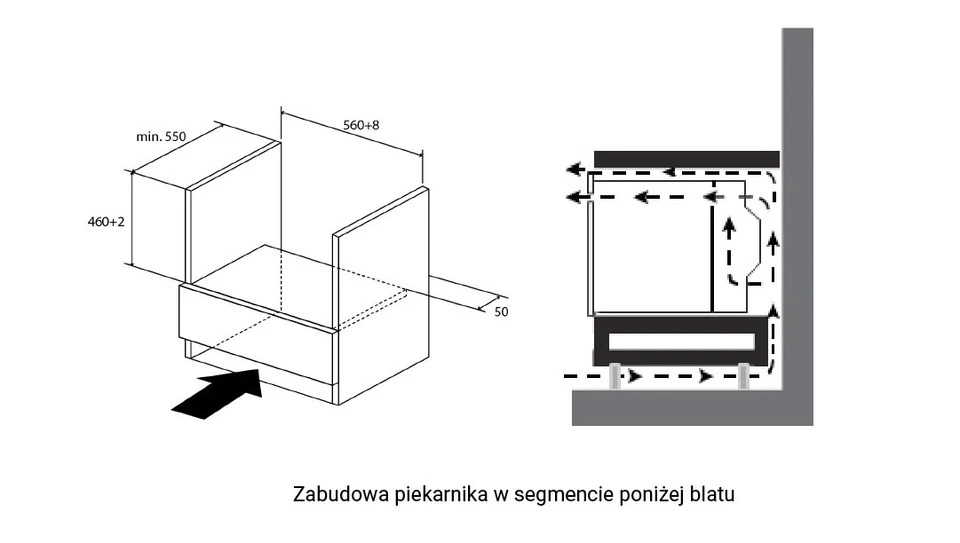 min. 550

560+8

460+2

50

Zabudowa piekarnika w segmencie poniżej blatu